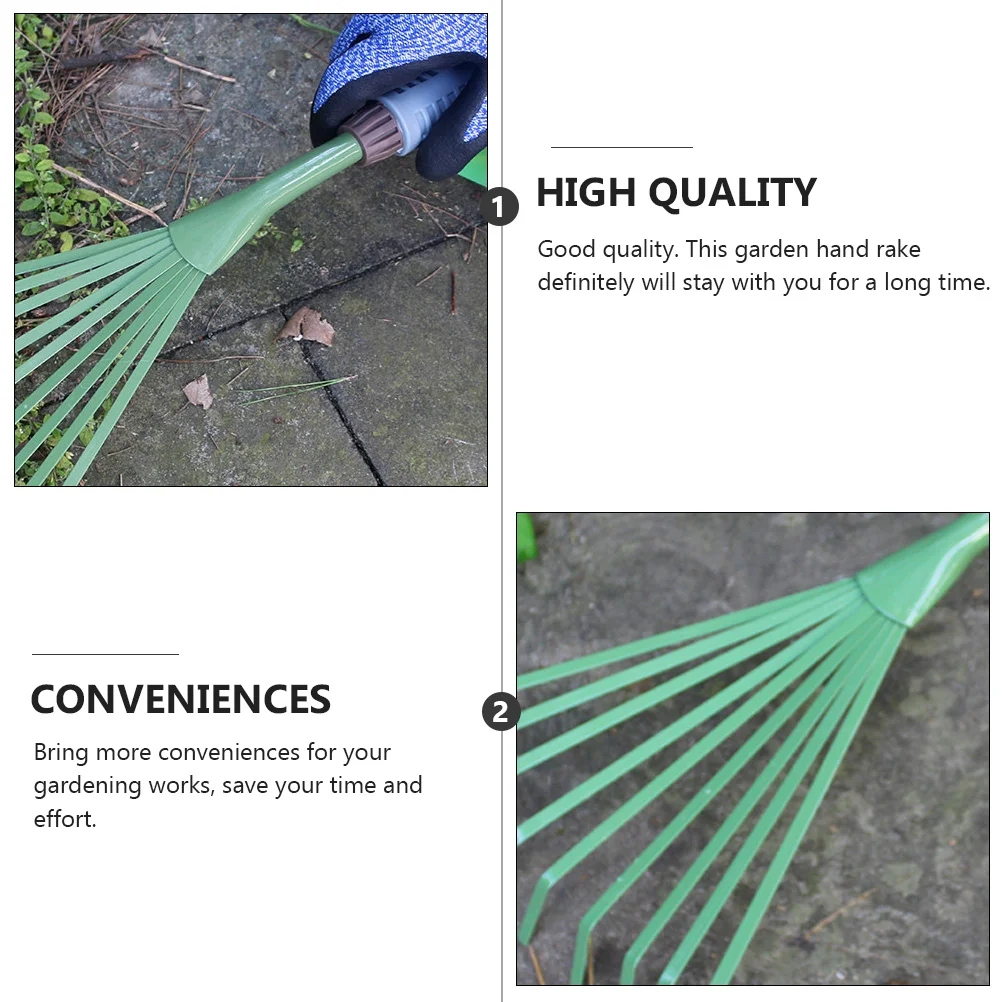 1

HIGH QUALITY

Good quality. This garden hand rake definitely will stay with you for a long time.

CONVENIENCES

Bring more conveniences for your gardening works, save your time and effort.

2