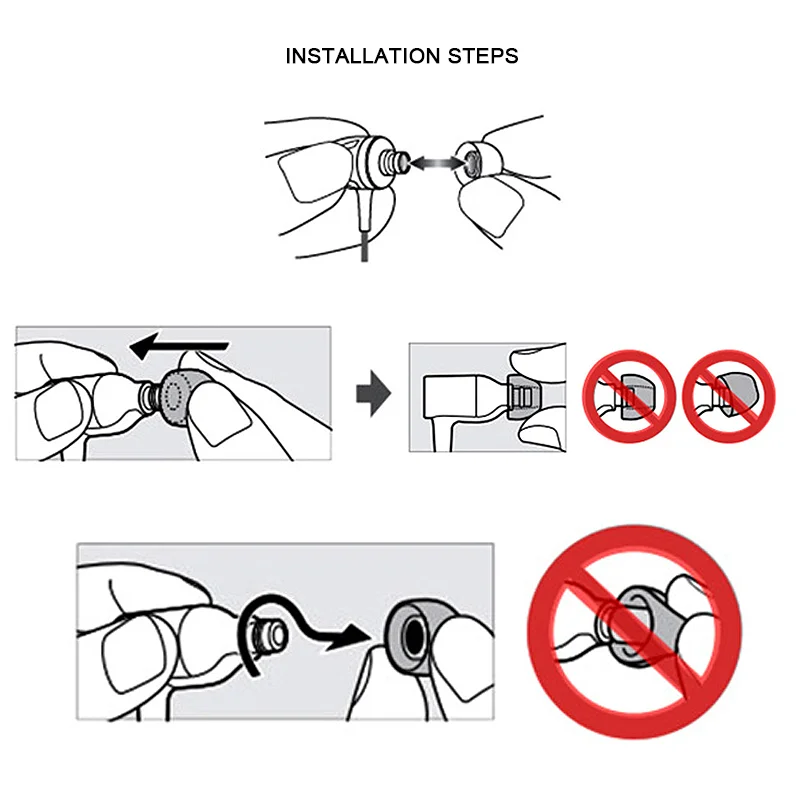 INSTALLATION STEPS