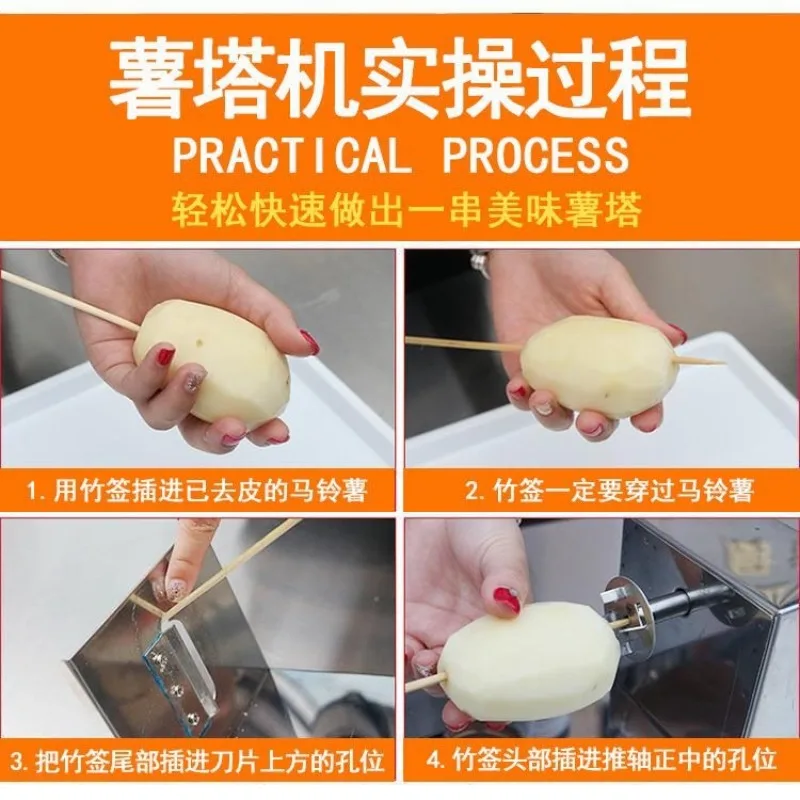 薯塔机实操过程
PRACTICAL PROCESS
轻松快速做出一串美味薯塔

1. 用竹签插进已去皮的马铃薯

2. 竹签一定要穿过马铃薯

3. 把竹签尾部插进刀片上方的孔位

4. 竹签头部插进推轴正中的孔位