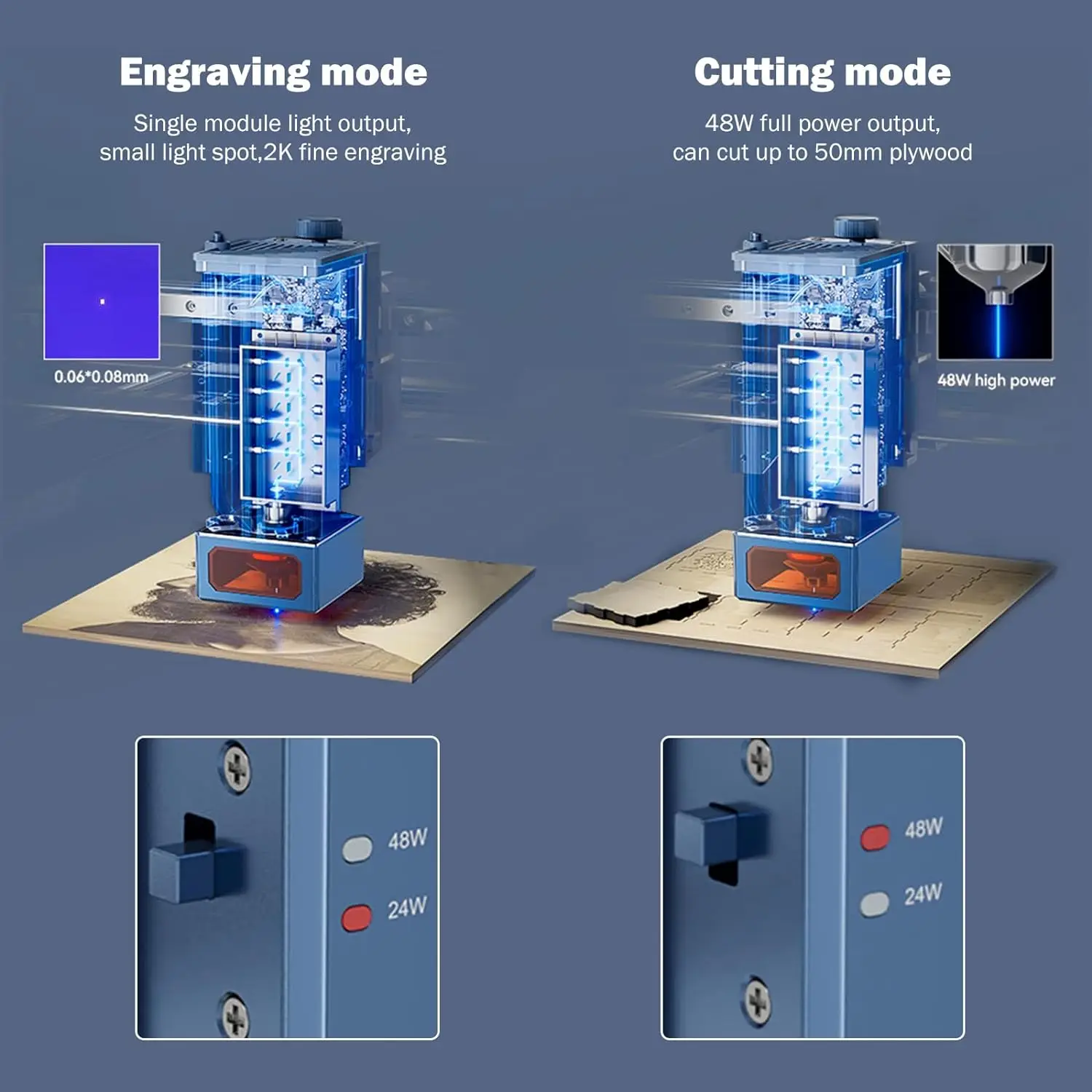 Engraving mode

Single module light output, small light spot,2K fine engraving

0.06*0.08mm

48W

24W

Cutting mode

48W full power output, can cut up to 50mm plywood

48W high power

48W

24W