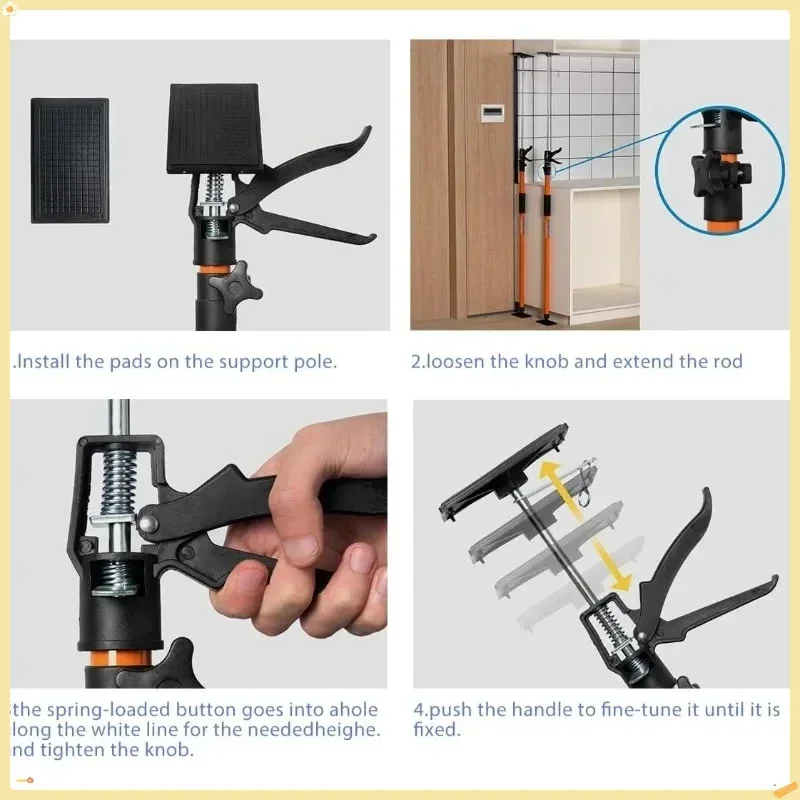 .Install the pads on the support pole.

2.loosen the knob and extend the rod

the spring-loaded button goes into ahole long the white line for the neededheighe. nd tighten the knob.

4.push the handle to fine-tune it until it is fixed.