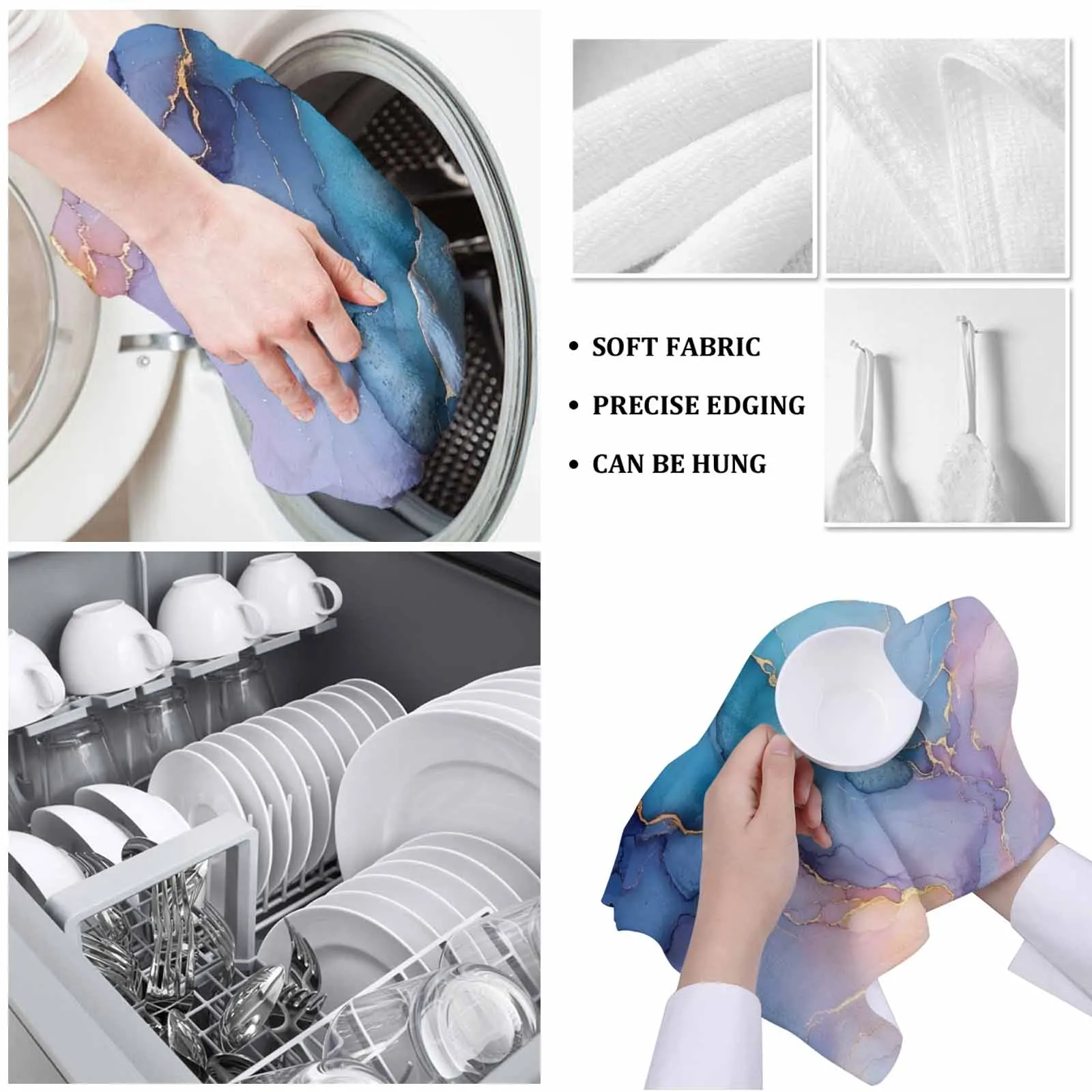 • SOFT FABRIC

• PRECISE EDGING

• CAN BE HUNG