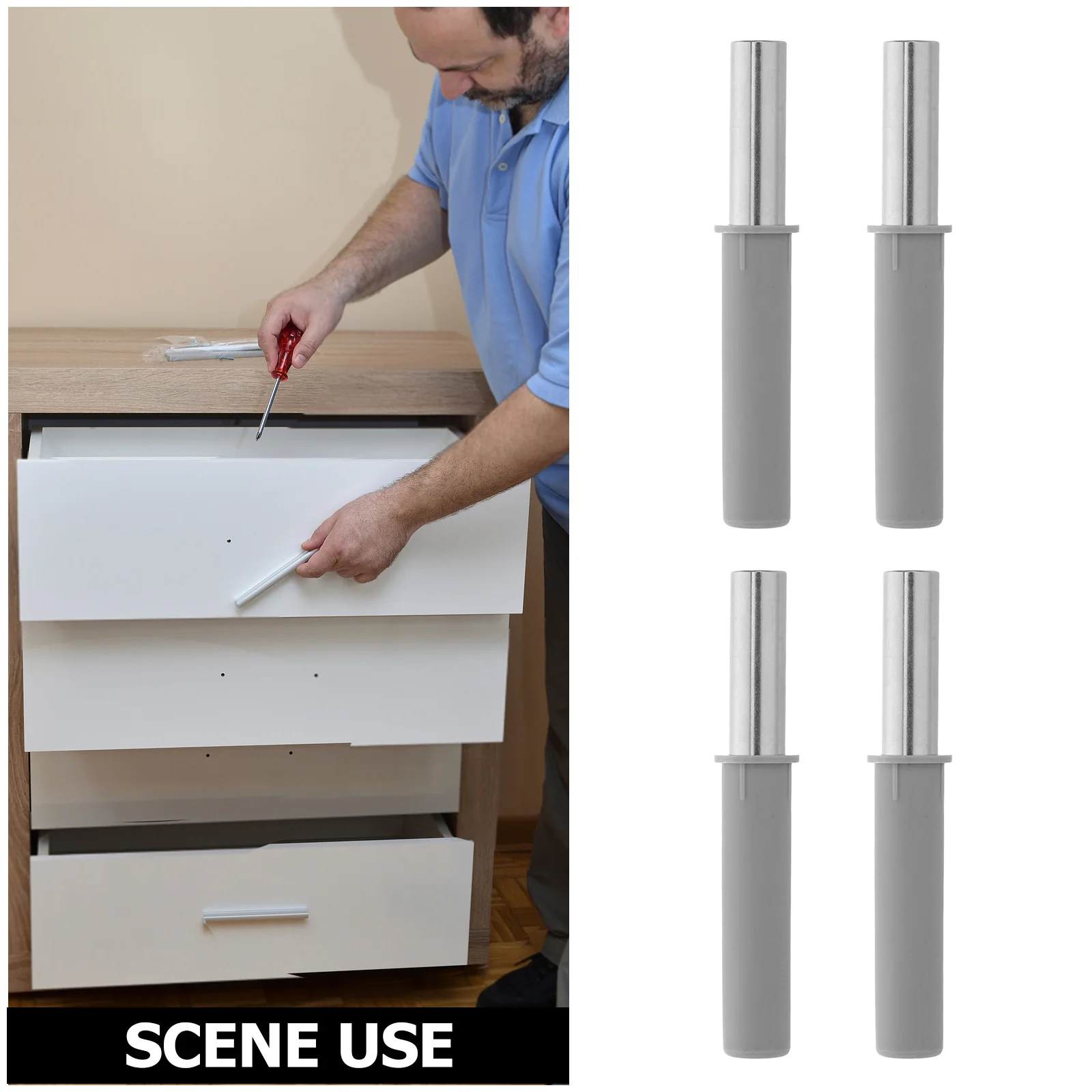 SCENE USE