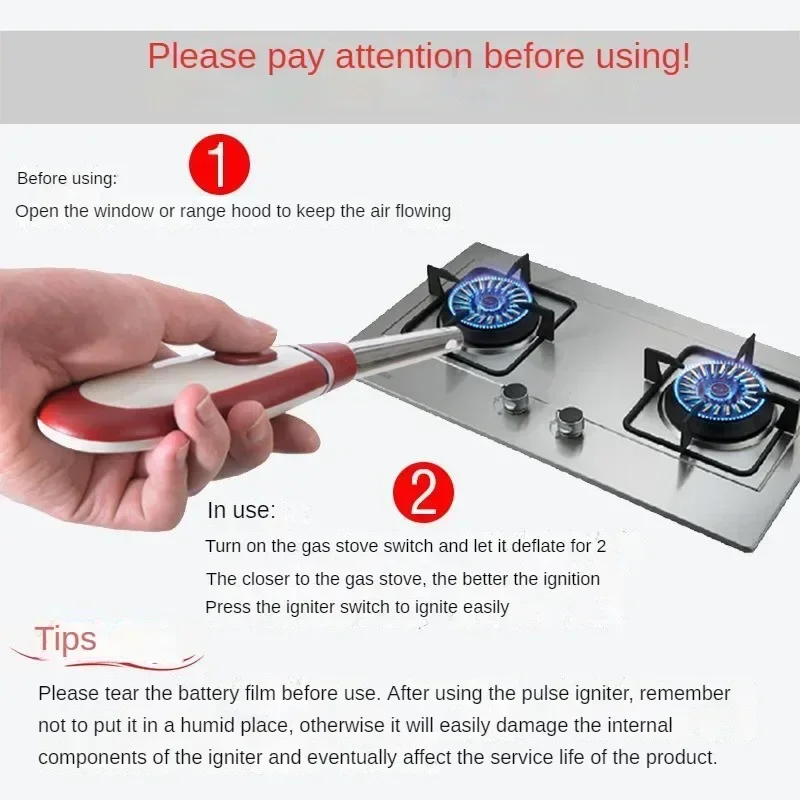 Please pay attention before using!

1

Before using:
Open the window or range hood to keep the air flowing

2

In use:
Turn on the gas stove switch and let it deflate for 2
The closer to the gas stove, the better the ignition
Press the igniter switch to ignite easily

Tips

Please tear the battery film before use. After using the pulse igniter, remember not to put it in a humid place, otherwise it will easily damage the internal components of the igniter and eventually affect the service life of the product.