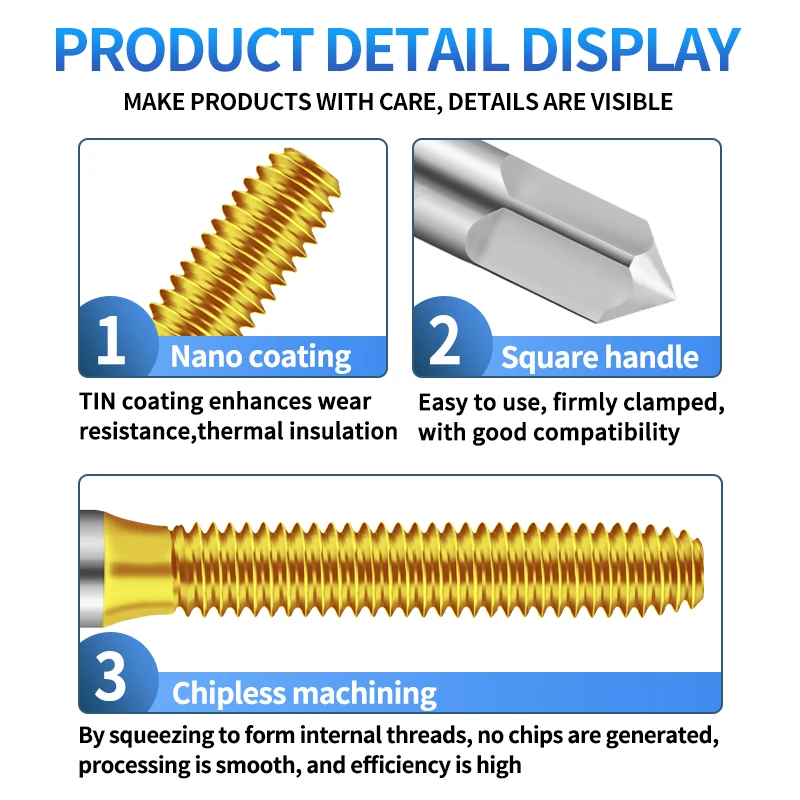 PRODUCT DETAIL DISPLAY

MAKE PRODUCTS WITH CARE, DETAILS ARE VISIBLE

1 Nano coating

TIN coating enhances wear resistance,thermal insulation

2 Square handle

Easy to use, firmly clamped, with good compatibility

3 Chipless machining

By squeezing to form internal threads, no chips are generated, processing is smooth, and efficiency is high