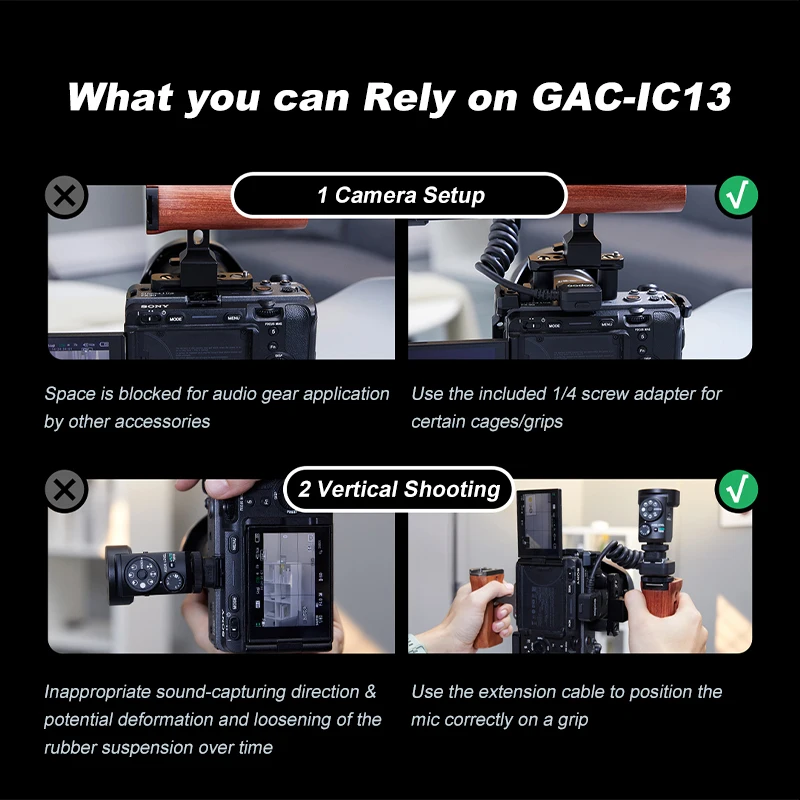 What you can Rely on GAC-IC13

1 Camera Setup

Space is blocked for audio gear application by other accessories

Use the included 1/4 screw adapter for certain cages/grips

2 Vertical Shooting

Inappropriate sound-capturing direction & potential deformation and loosening of the rubber suspension over time

Use the extension cable to position the mic correctly on a grip