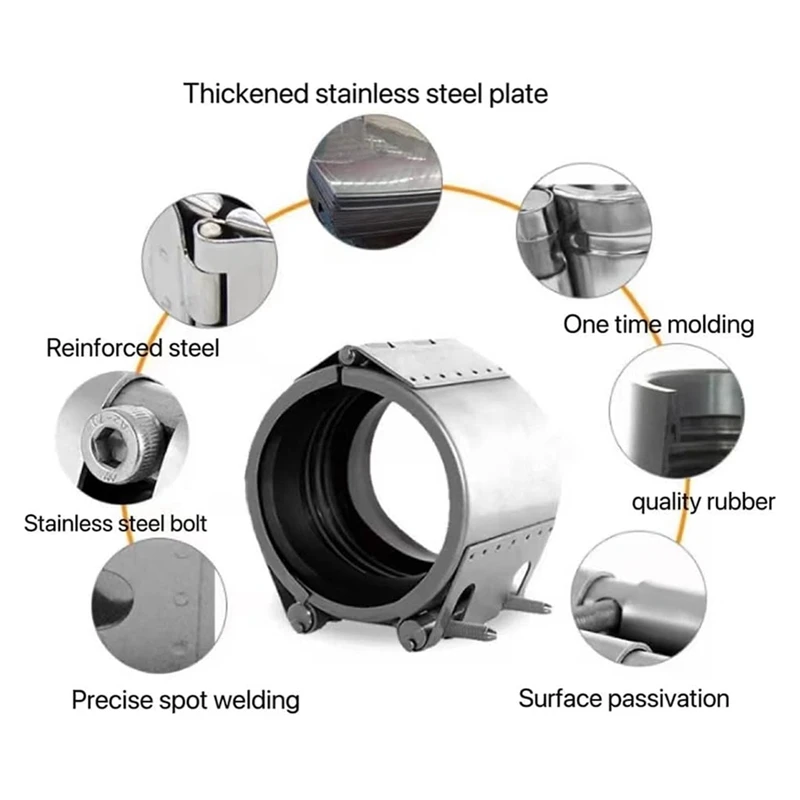 Thickened stainless steel plate

Reinforced steel

One time molding

Stainless steel bolt

quality rubber

Precise spot welding

Surface passivation