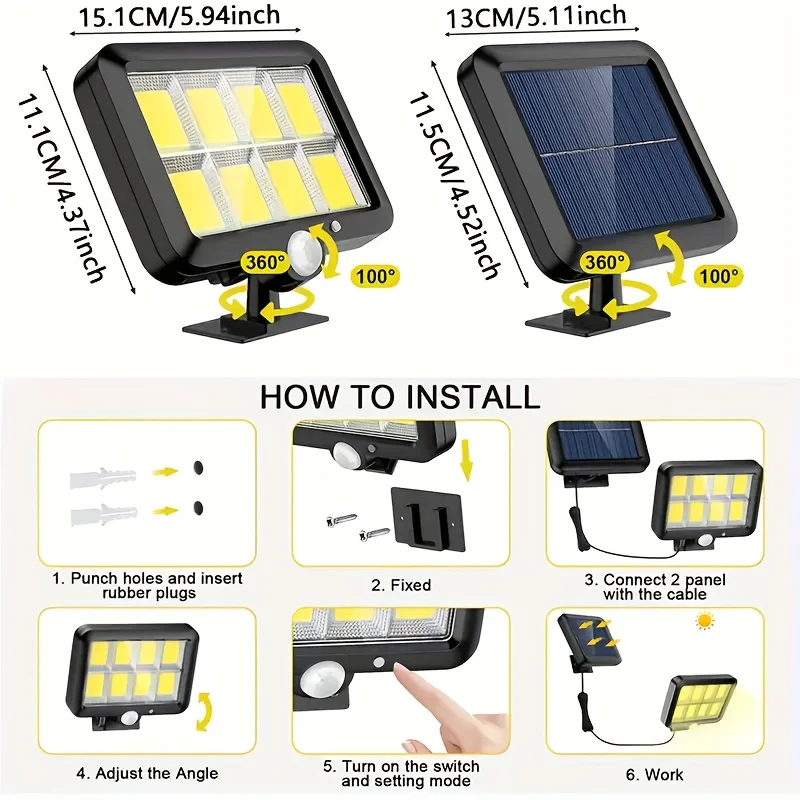 15.1CM/5.94inch

11.1CM/4.37inch

360°

100°

13CM/5.11inch

11.5CM/4.52inch

360°

100°

HOW TO INSTALL

1. Punch holes and insert rubber plugs

2. Fixed

3. Connect 2 panel with the cable

4. Adjust the Angle

5. Turn on the switch and setting mode

6. Work