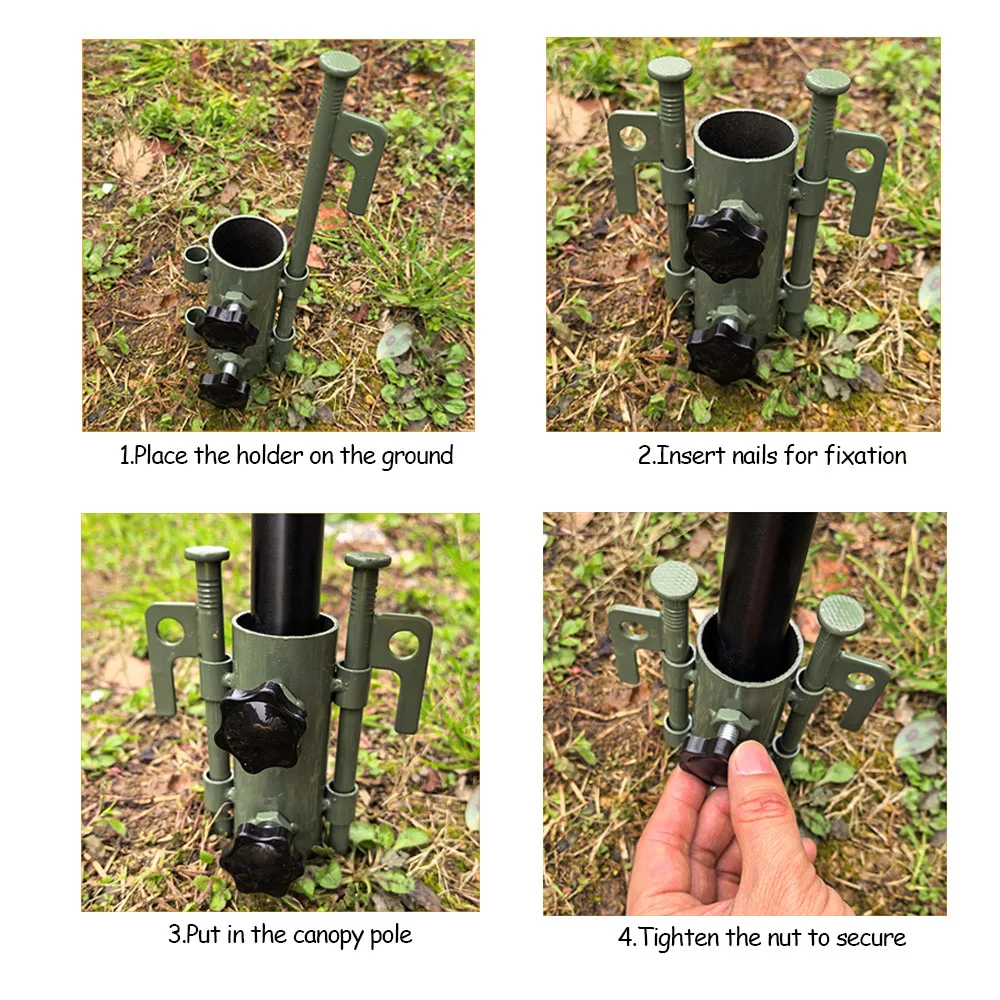 1.Place the holder on the ground

2.Insert nails for fixation

3.Put in the canopy pole

4.Tighten the nut to secure