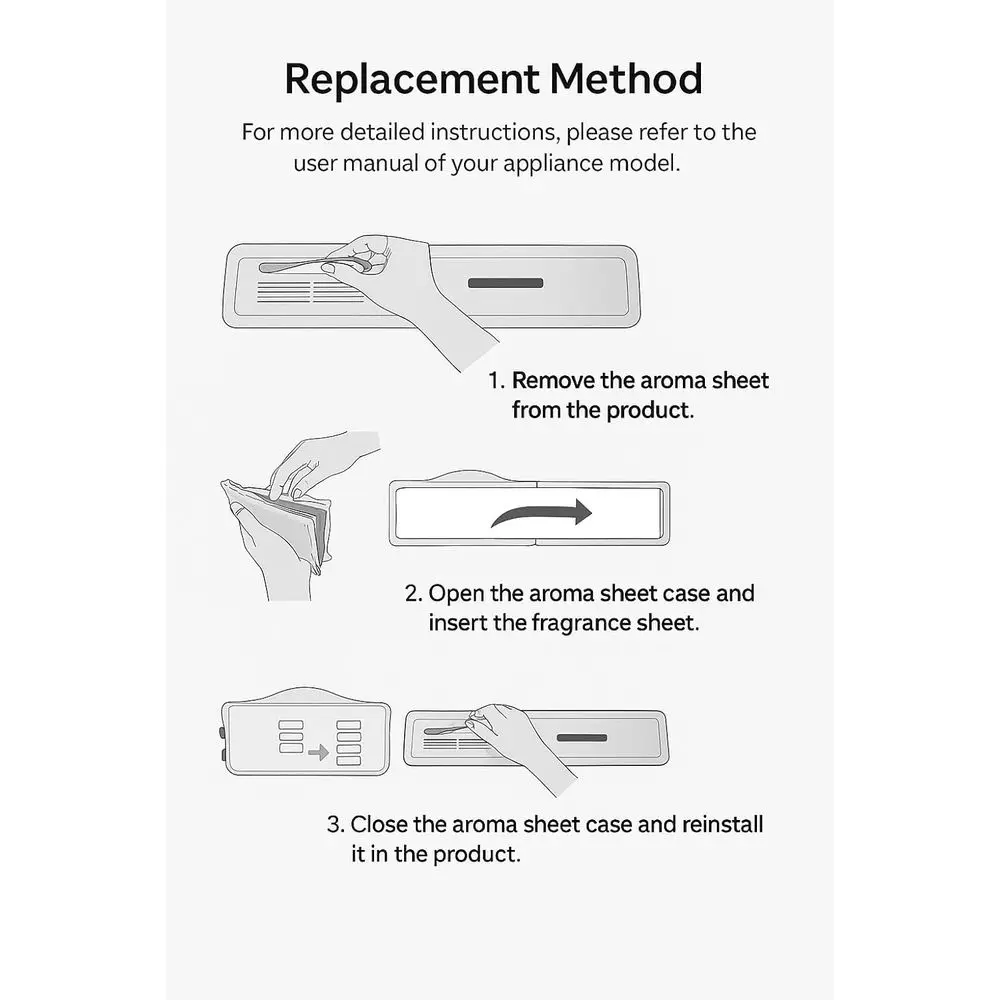 Replacement Method

For more detailed instructions, please refer to the user manual of your appliance model.

1. Remove the aroma sheet from the product.

2. Open the aroma sheet case and insert the fragrance sheet.

3. Close the aroma sheet case and reinstall it in the product.