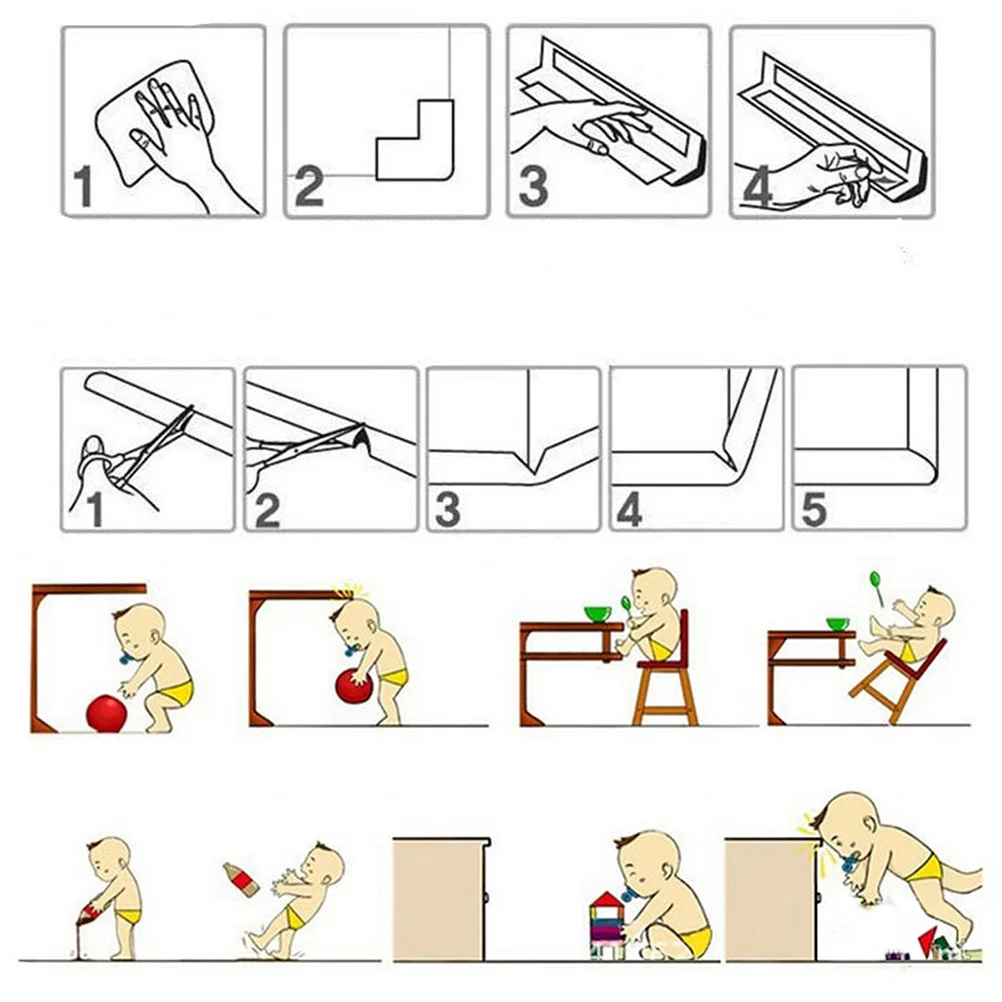 1
2
3
4

1
2
3
4
5