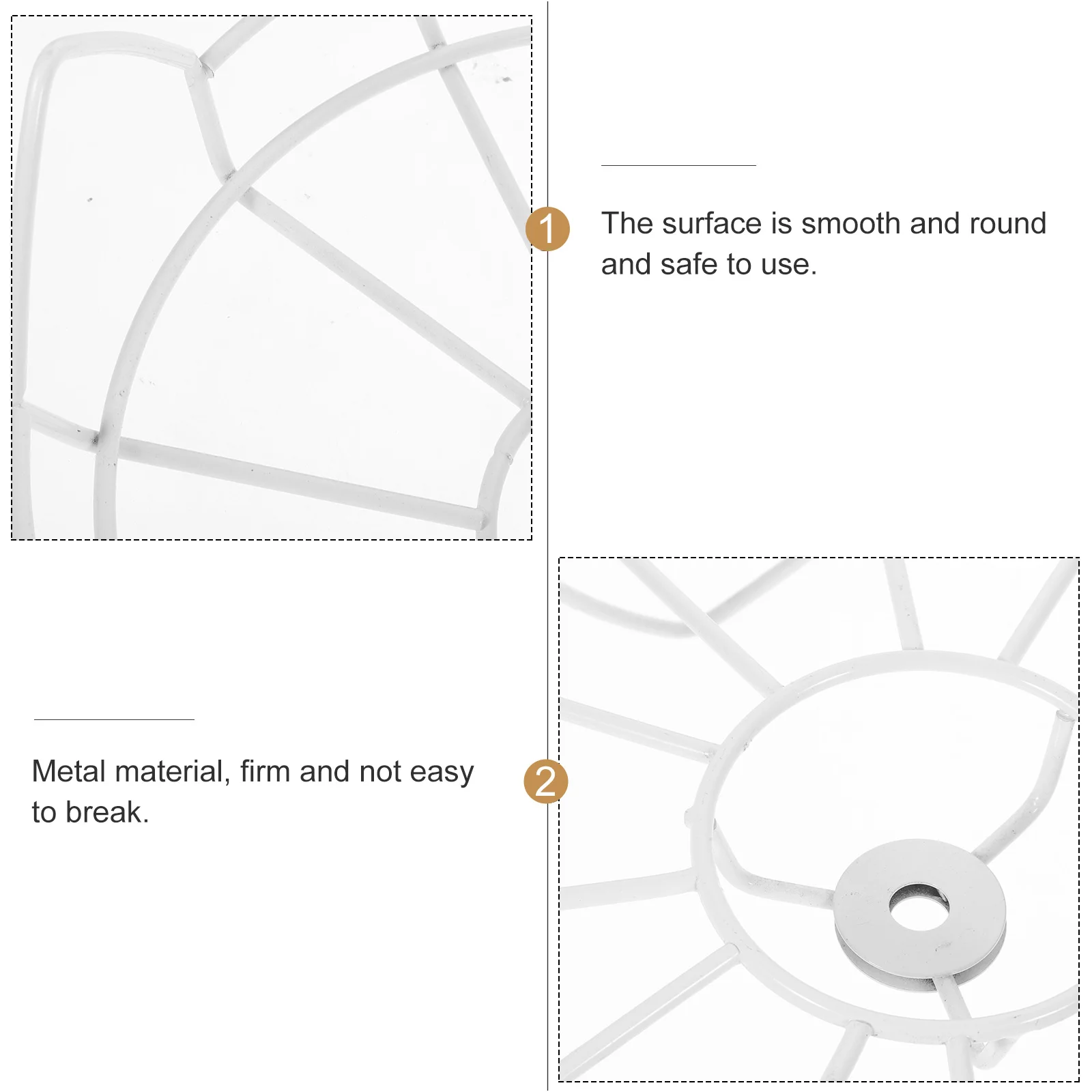 1

The surface is smooth and round and safe to use.

Metal material, firm and not easy to break.

2