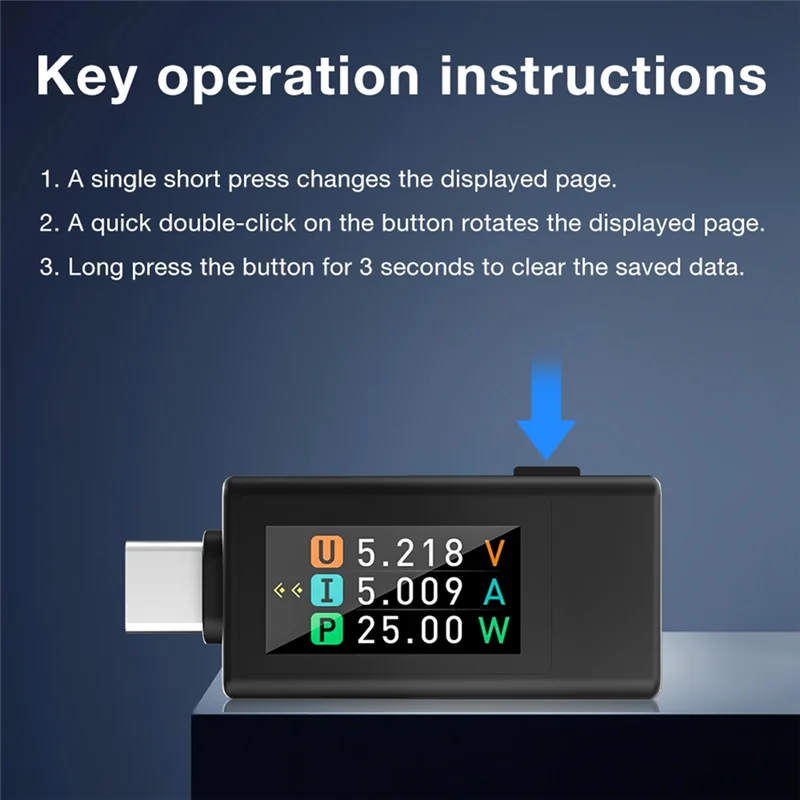 Key operation instructions

1. A single short press changes the displayed page.

2. A quick double-click on the button rotates the displayed page.

3. Long press the button for 3 seconds to clear the saved data.

U 5.218 V
I 5.009 A
P 25.00 W