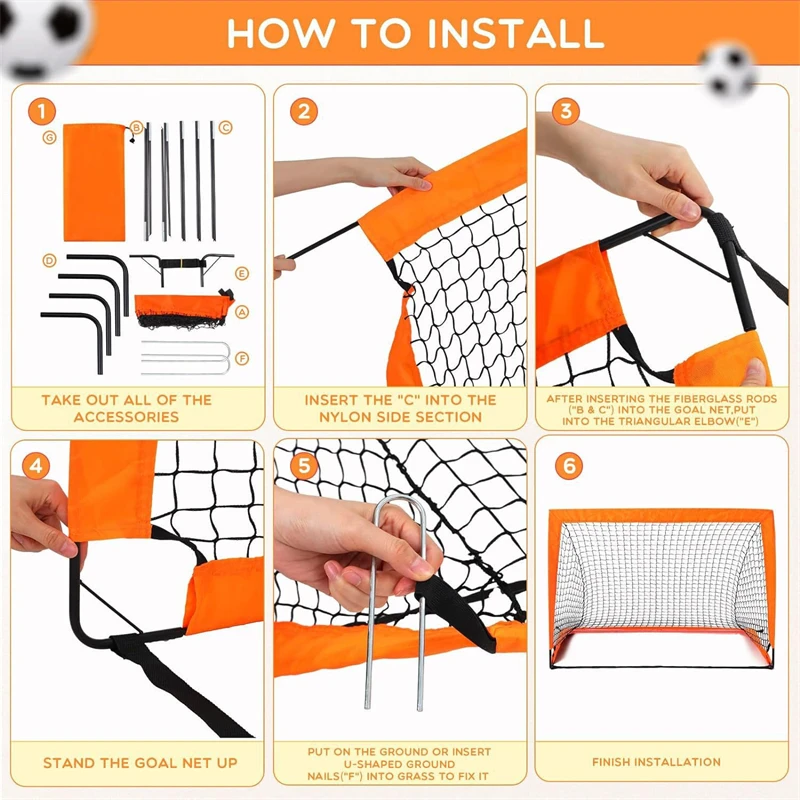 HOW TO INSTALL

1

G B C

D E

A

F

TAKE OUT ALL OF THE ACCESSORIES

2

INSERT THE "C" INTO THE NYLON SIDE SECTION

3

AFTER INSERTING THE FIBERGLASS RODS ("B & C") INTO THE GOAL NET,PUT INTO THE TRIANGULAR ELBOW("E")

4

STAND THE GOAL NET UP

5

PUT ON THE GROUND OR INSERT U-SHAPED GROUND NAILS("F") INTO GRASS TO FIX IT

6

FINISH INSTALLATION