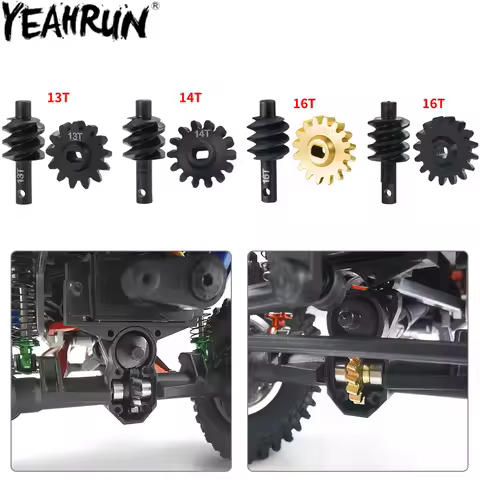 YEAHRUN®

13T
13T
13T

14T
14T

16T
16T

16T