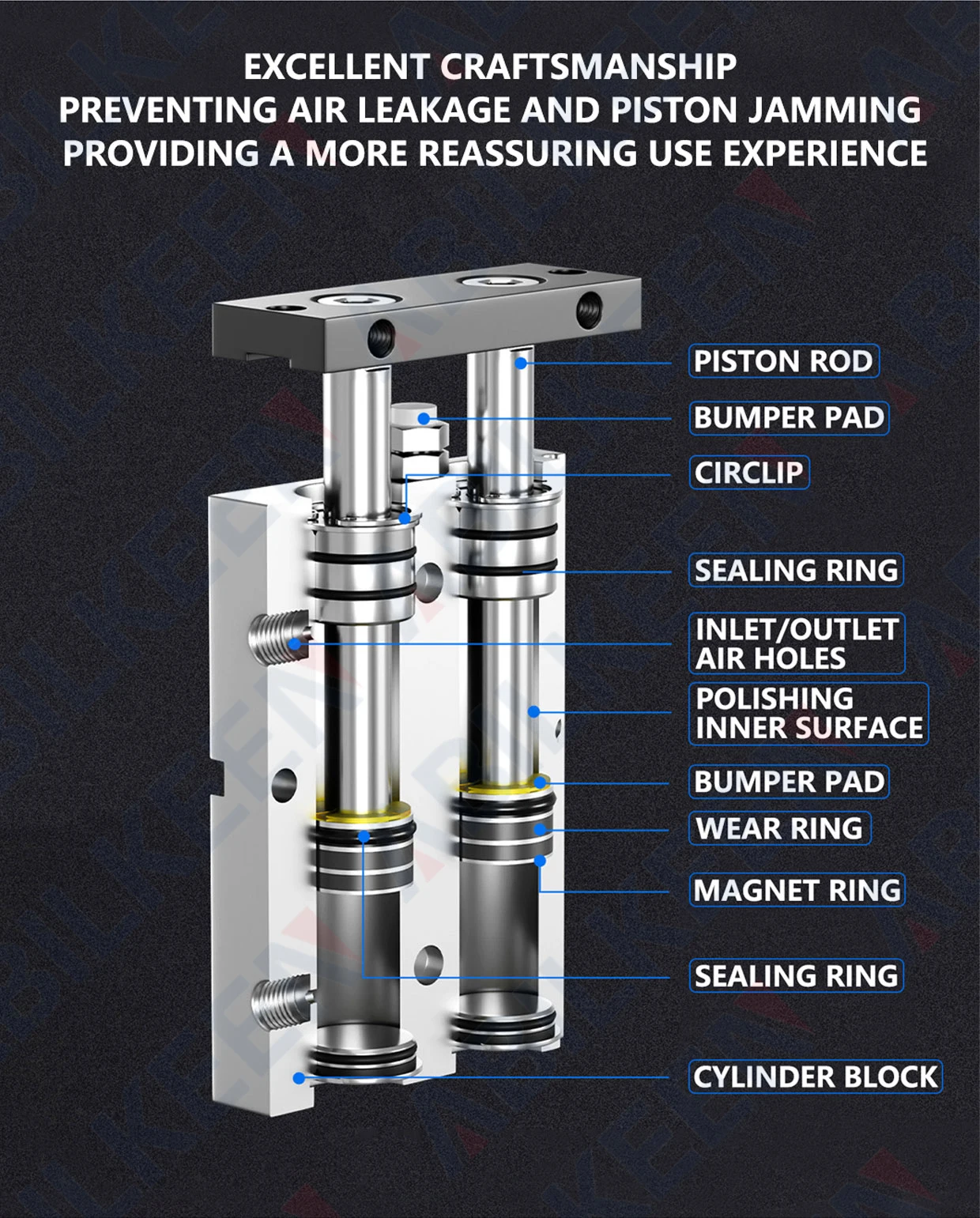 EXCELLENT CRAFTSMANSHIP
PREVENTING AIR LEAKAGE AND PISTON JAMMING
PROVIDING A MORE REASSURING USE EXPERIENCE

PISTON ROD

BUMPER PAD

CIRCLIP

SEALING RING

INLET/OUTLET AIR HOLES

POLISHING INNER SURFACE

BUMPER PAD

WEAR RING

MAGNET RING

SEALING RING

CYLINDER BLOCK