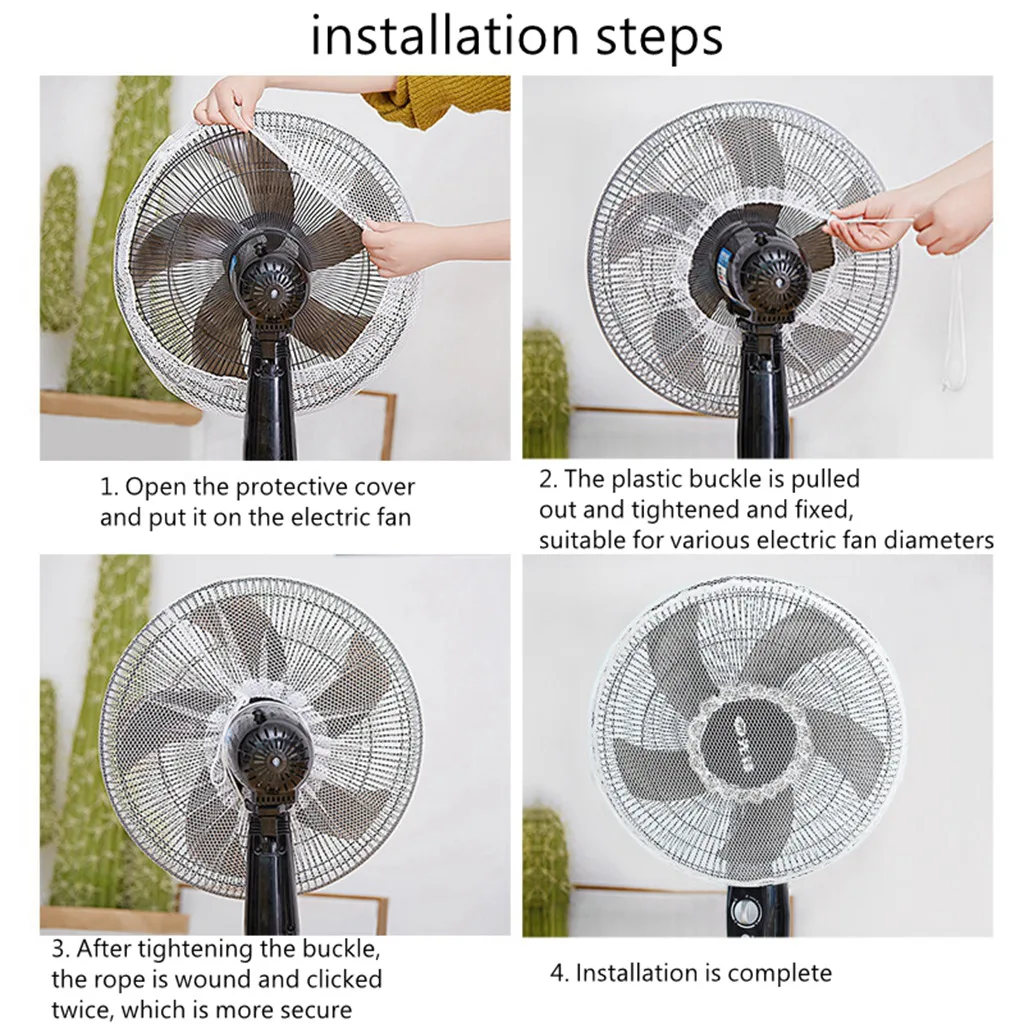 installation steps

1. Open the protective cover and put it on the electric fan

2. The plastic buckle is pulled out and tightened and fixed, suitable for various electric fan diameters

3. After tightening the buckle, the rope is wound and clicked twice, which is more secure

4. Installation is complete