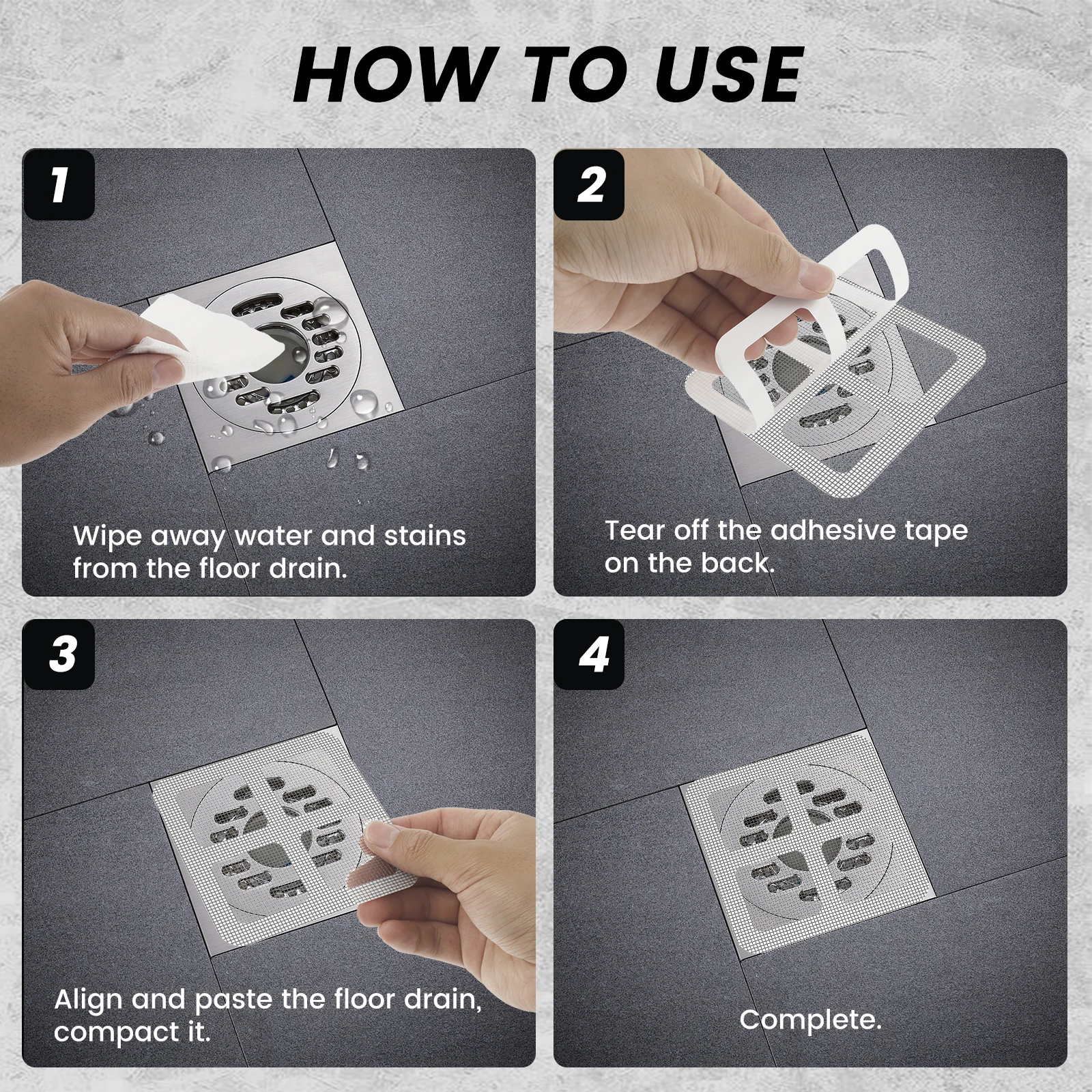 HOW TO USE

1

Wipe away water and stains from the floor drain.

2

Tear off the adhesive tape on the back.

3

Align and paste the floor drain, compact it.

4

Complete.