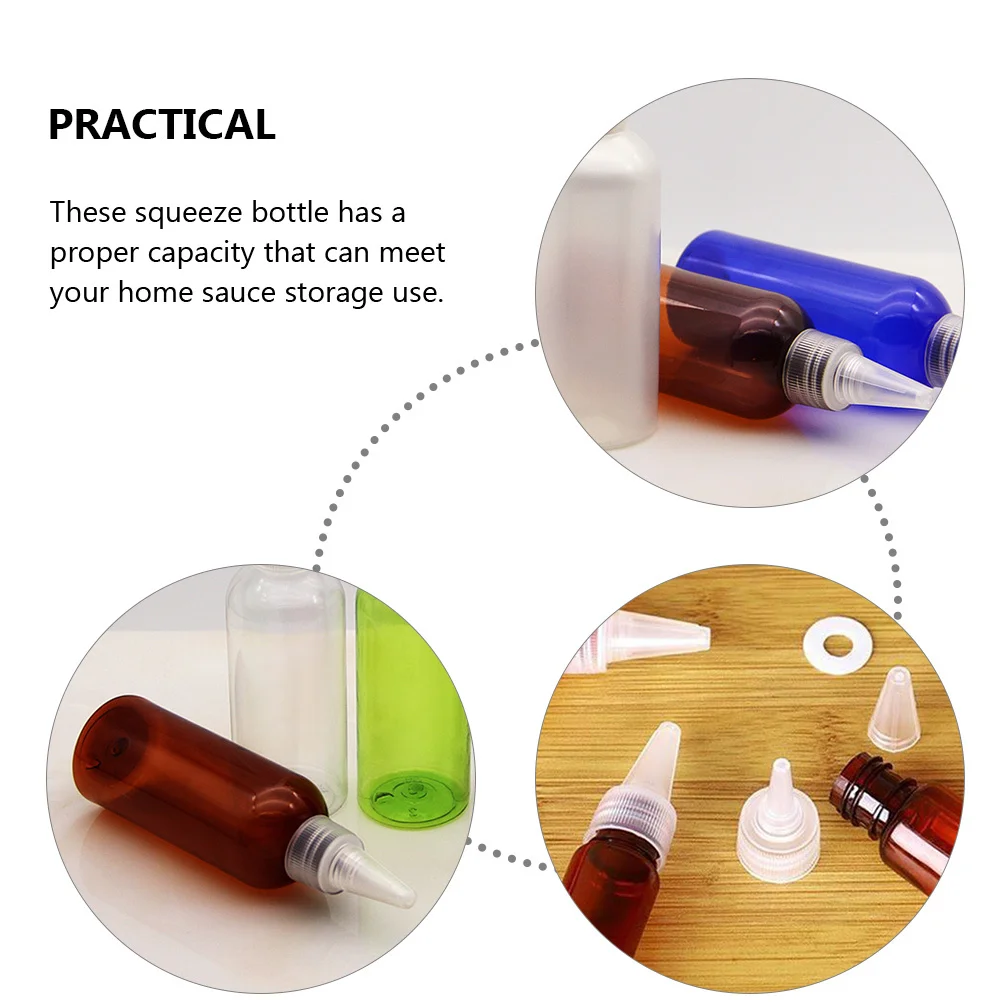 PRACTICAL

These squeeze bottle has a proper capacity that can meet your home sauce storage use.