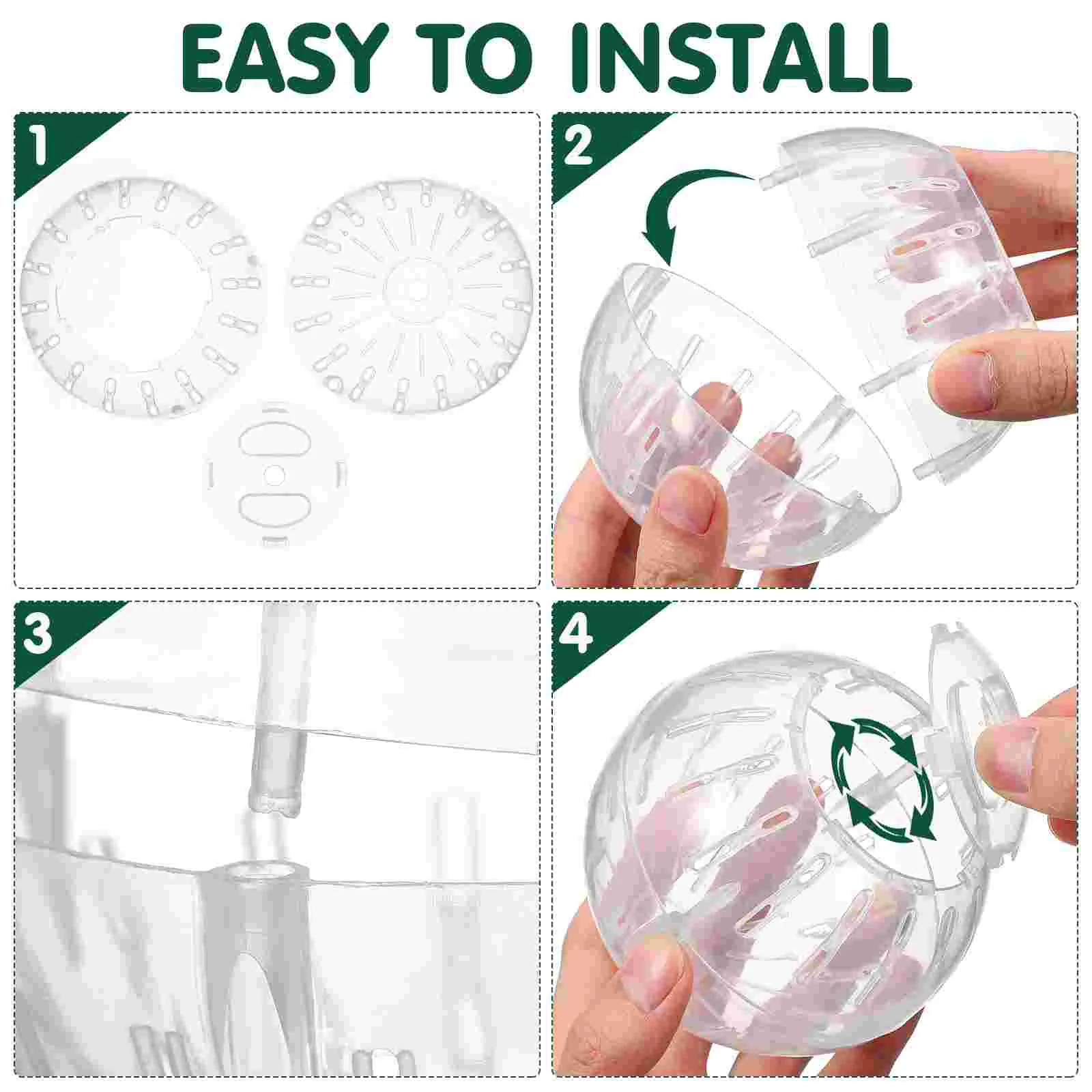 EASY TO INSTALL

1

2

3

4