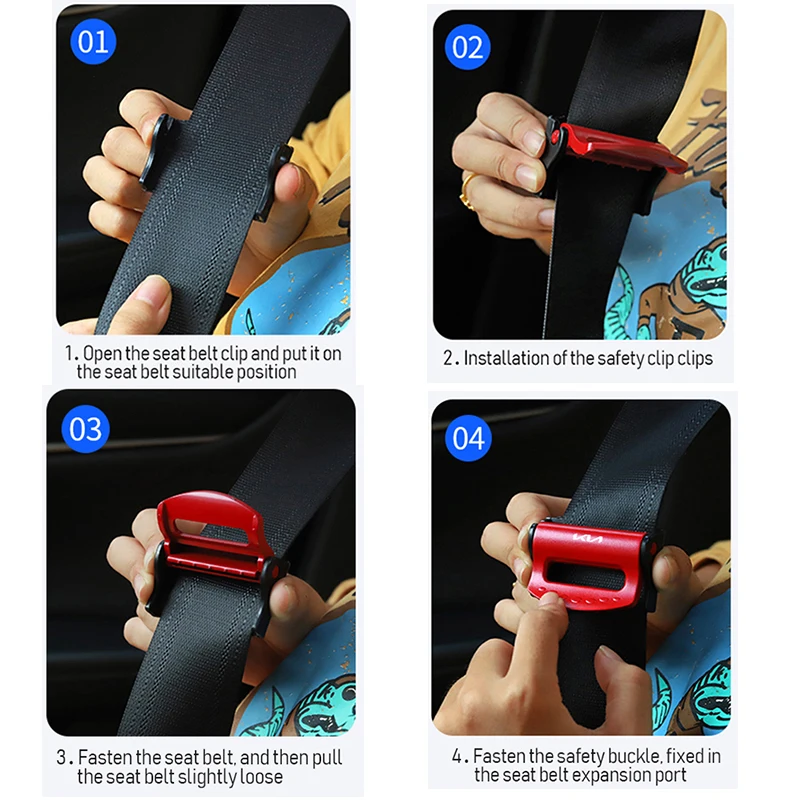 01

1. Open the seat belt clip and put it on the seat belt suitable position

02

2. Installation of the safety clip clips

03

3. Fasten the seat belt, and then pull the seat belt slightly loose

04

KIA

4. Fasten the safety buckle, fixed in the seat belt expansion port