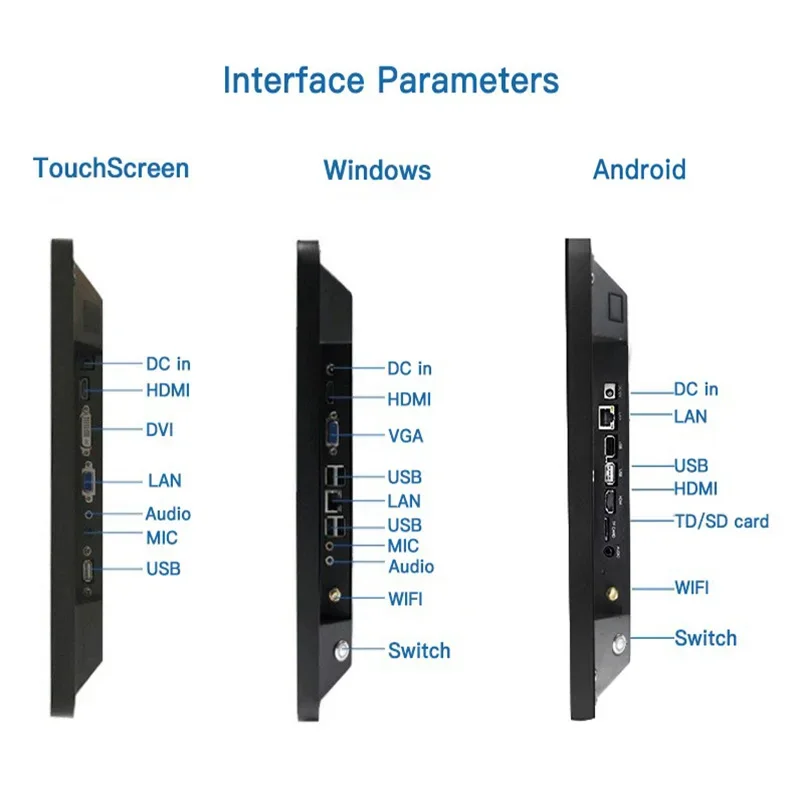 Interface Parameters

TouchScreen

DC in
HDMI
DVI
LAN
Audio
MIC
USB

Windows

DC in
HDMI
VGA
USB
LAN
USB
MIC
Audio
WIFI
Switch

Android

DC in
LAN
USB
HDMI
TD/SD card
WIFI
Switch