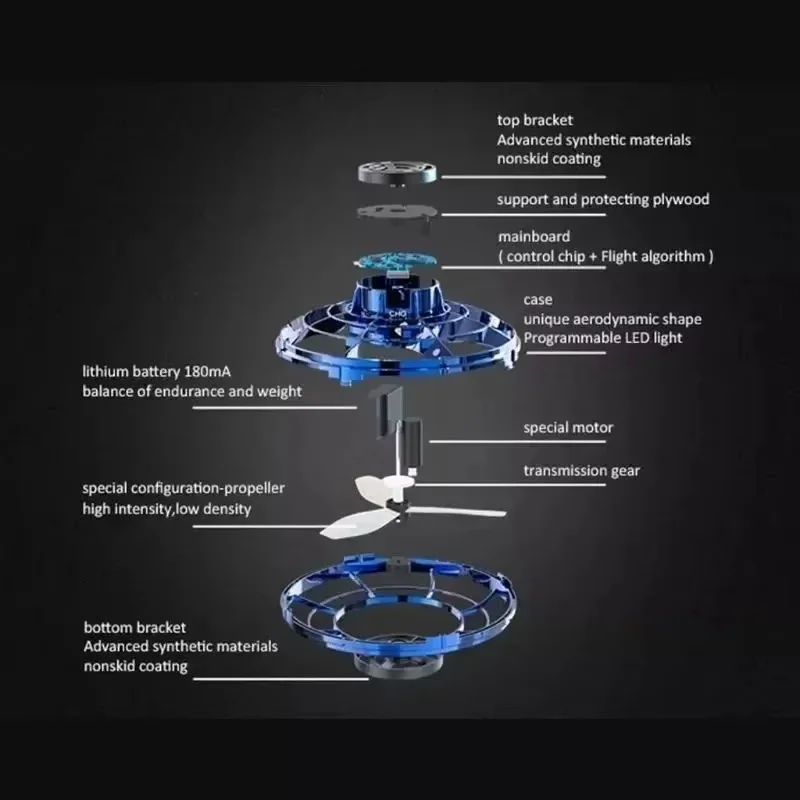 top bracket
Advanced synthetic materials
nonskid coating

support and protecting plywood

mainboard
( control chip + Flight algorithm )

case
unique aerodynamic shape
Programmable LED light

lithium battery 180mA
balance of endurance and weight

special motor

transmission gear

special configuration-propeller
high intensity,low density

bottom bracket
Advanced synthetic materials
nonskid coating