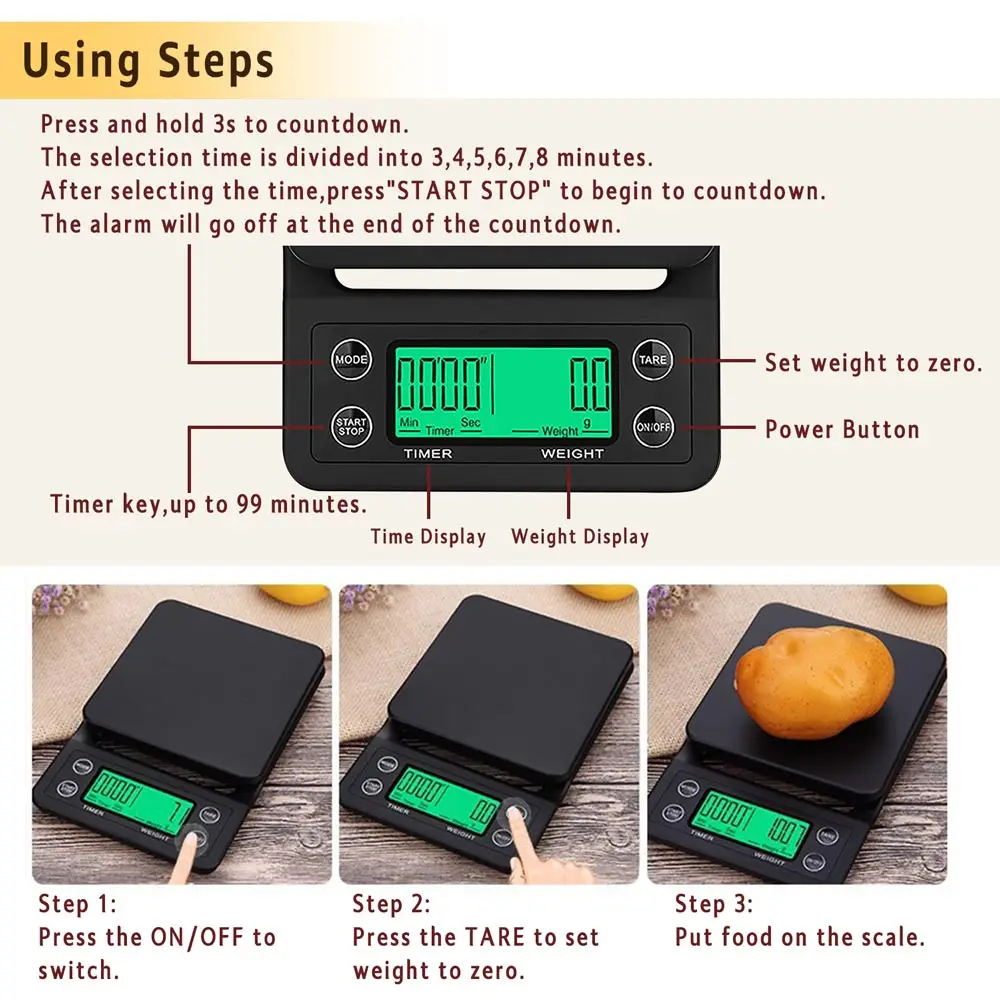 Using Steps

Press and hold 3s to countdown.
The selection time is divided into 3,4,5,6,7,8 minutes.
After selecting the time,press"START STOP" to begin to countdown.
The alarm will go off at the end of the countdown.

MODE

START STOP

00'00" 0.0
Min Timer Sec Weight g

TARE

ON/OFF

TIMER WEIGHT

Set weight to zero.

Power Button

Timer key,up to 99 minutes.

Time Display Weight Display

Step 1:
Press the ON/OFF to switch.

Step 2:
Press the TARE to set weight to zero.

Step 3:
Put food on the scale.