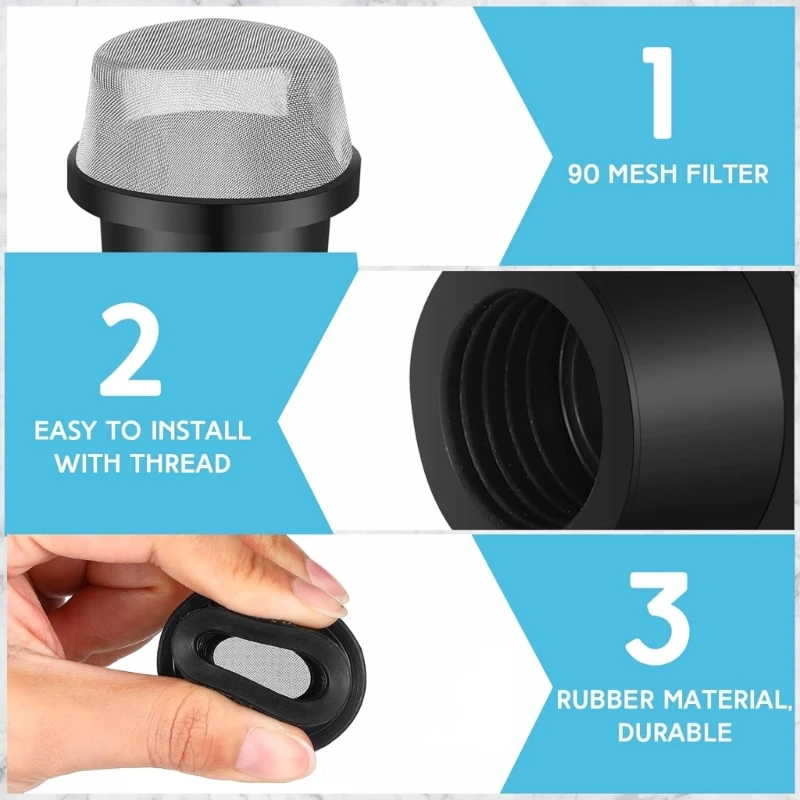 1
90 MESH FILTER

2
EASY TO INSTALL WITH THREAD

3
RUBBER MATERIAL, DURABLE