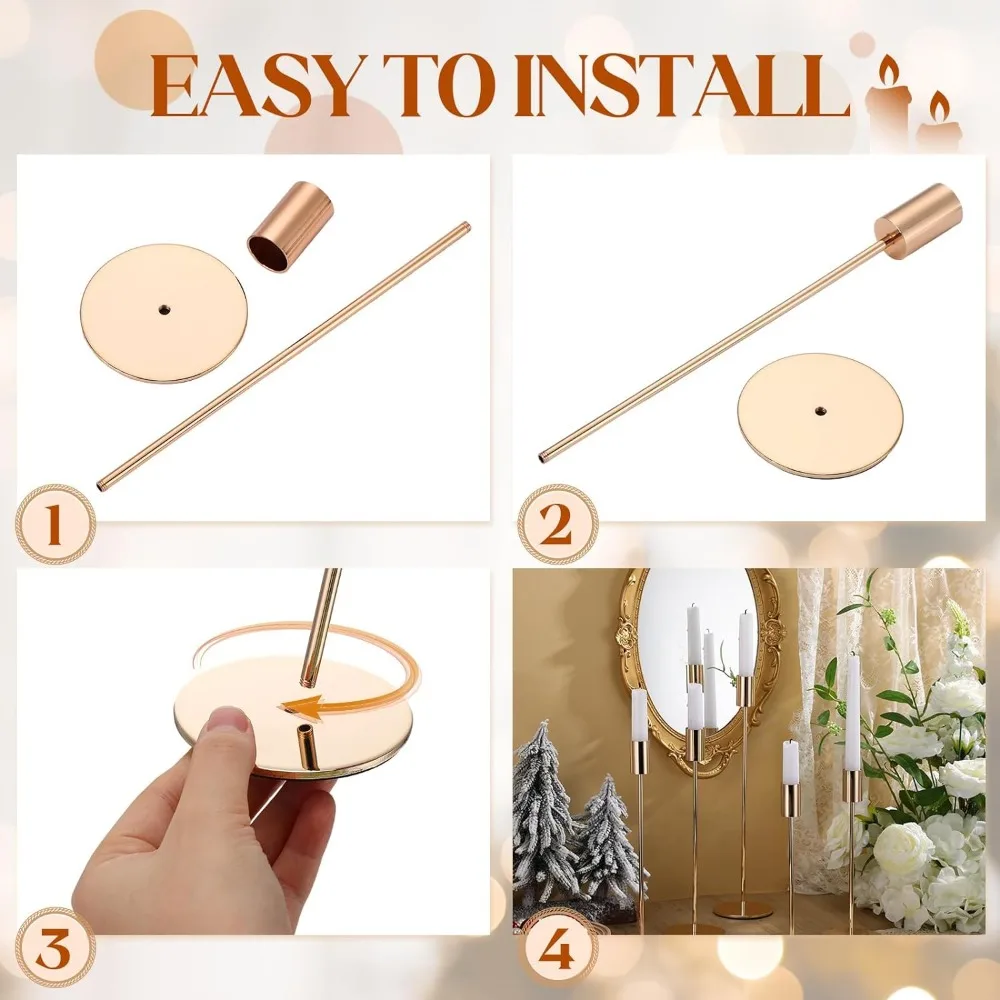 EASY TO INSTALL

1

2

3

4