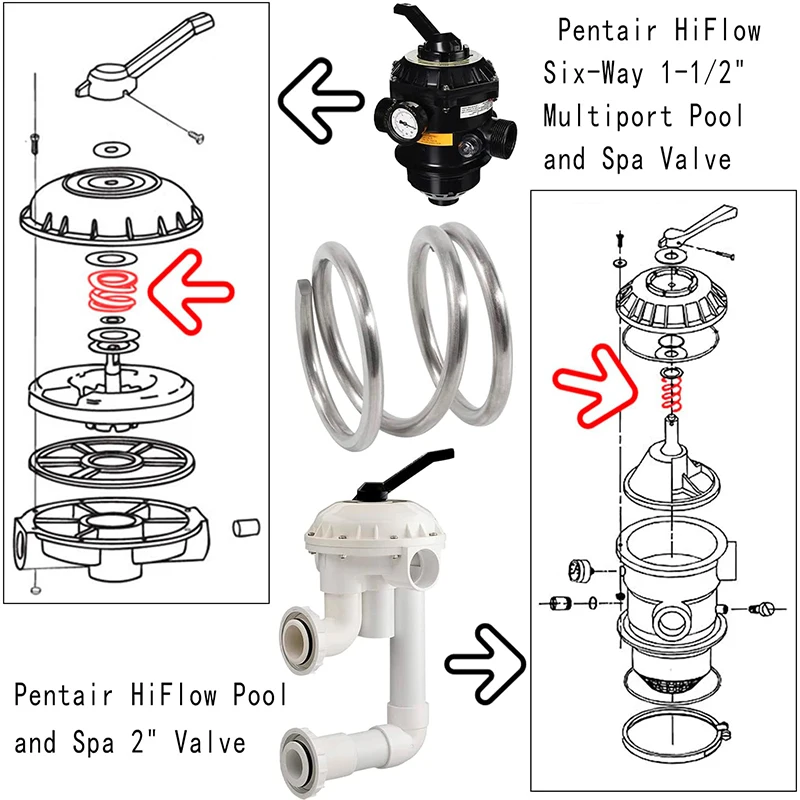 Pentair HiFlow Six-Way 1-1/2" Multiport Pool and Spa Valve

Pentair HiFlow Pool and Spa 2" Valve