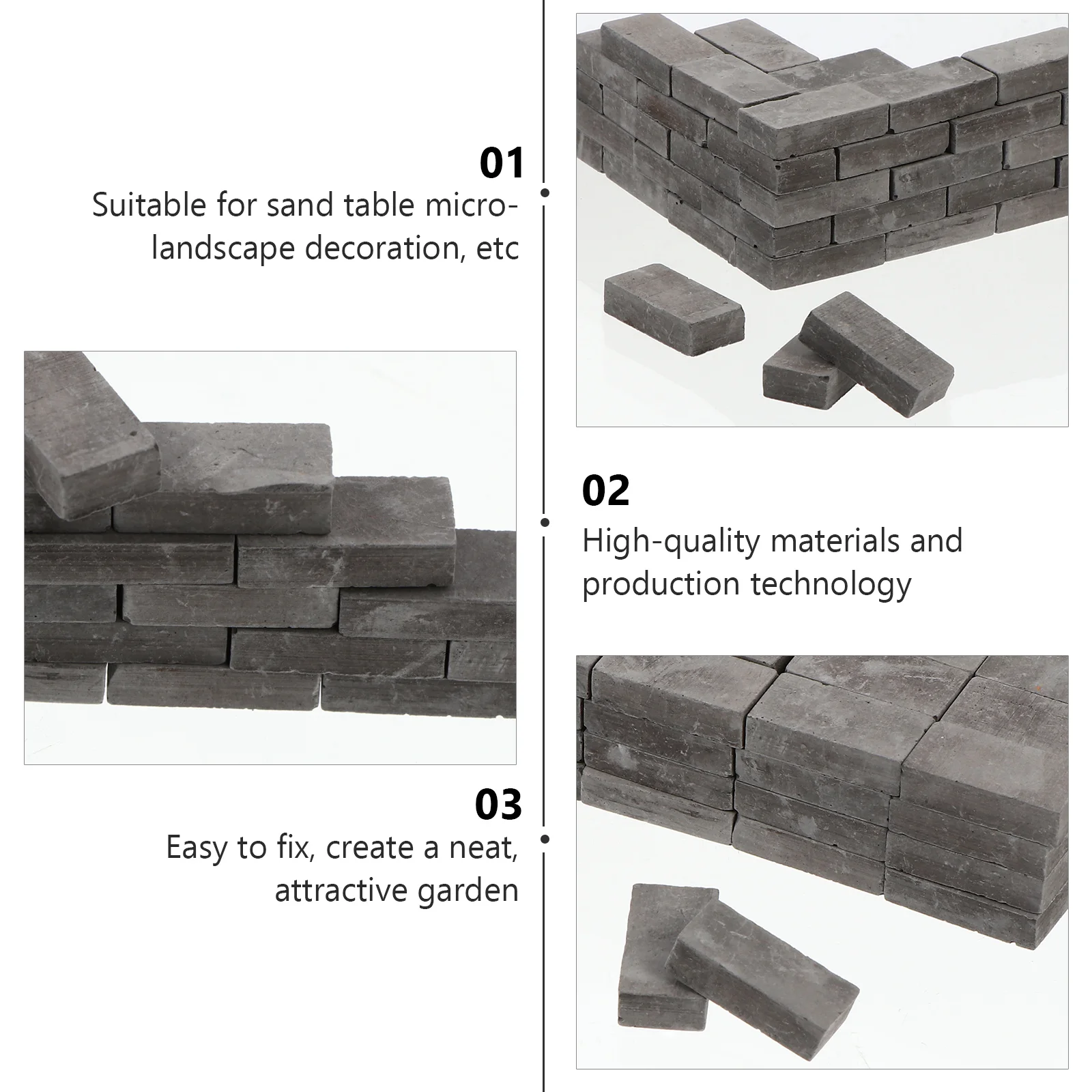 01
Suitable for sand table micro-landscape decoration, etc

02
High-quality materials and production technology

03
Easy to fix, create a neat, attractive garden