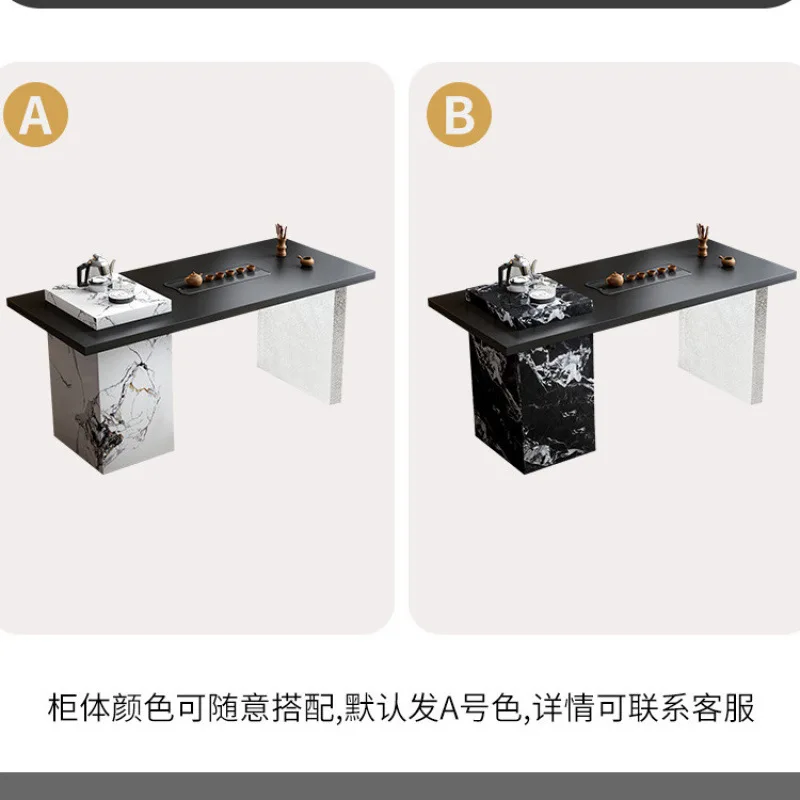 A

B

柜体颜色可随意搭配,默认发A号色,详情可联系客服