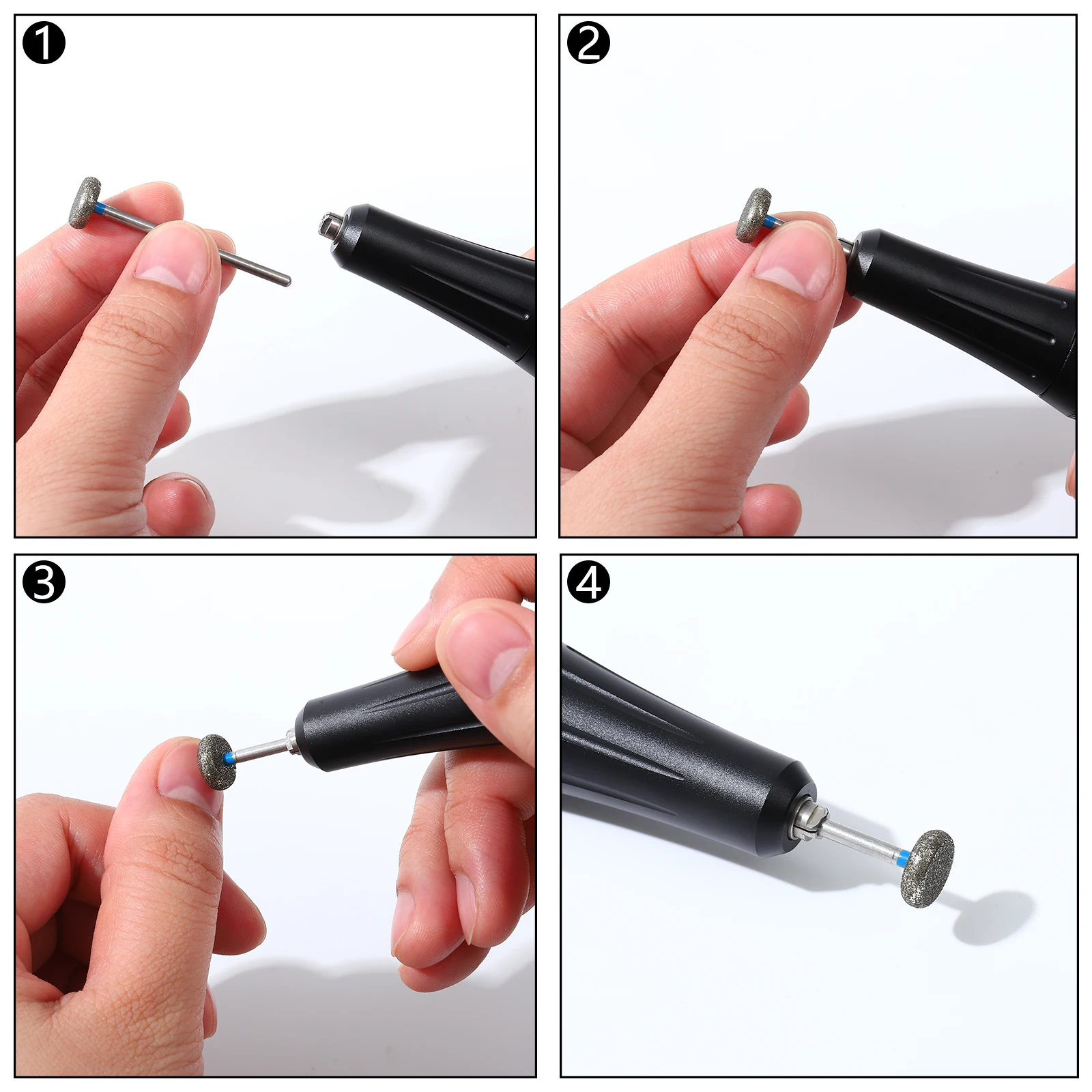 1

2

3

4