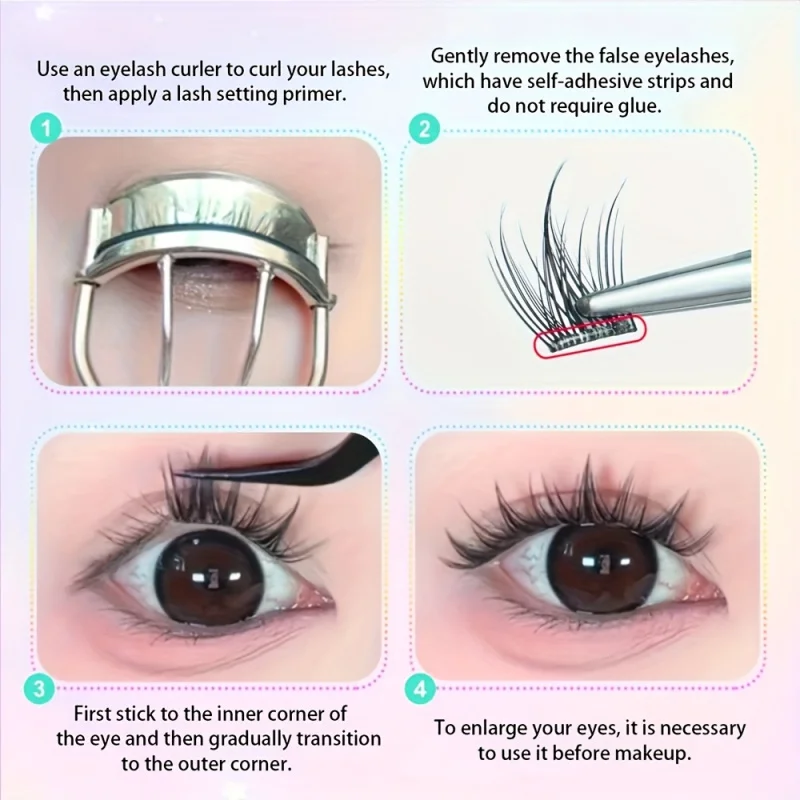 Use an eyelash curler to curl your lashes, then apply a lash setting primer.

1

Gently remove the false eyelashes, which have self-adhesive strips and do not require glue.

2

3

First stick to the inner corner of the eye and then gradually transition to the outer corner.

4

To enlarge your eyes, it is necessary to use it before makeup.