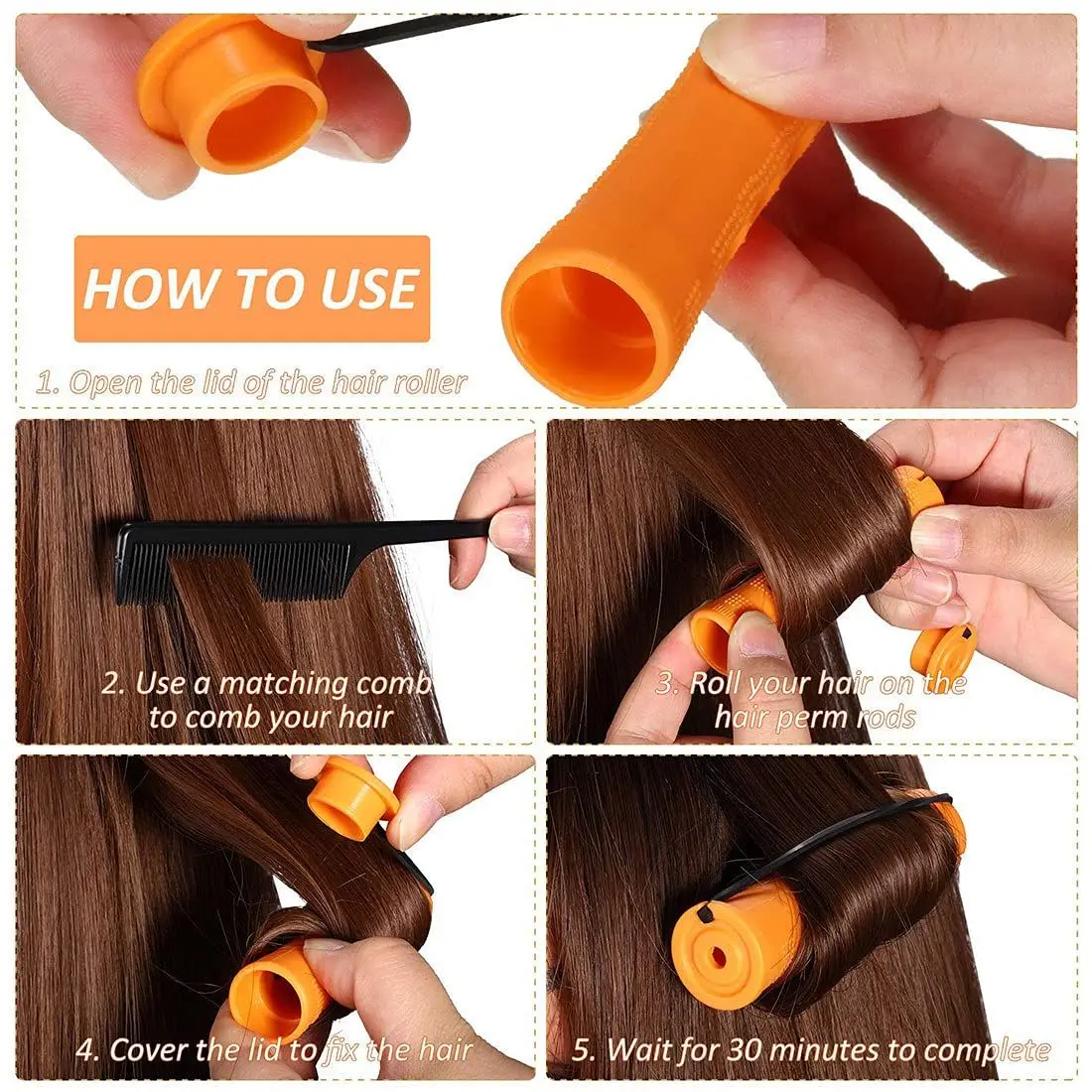 HOW TO USE

1. Open the lid of the hair roller

2. Use a matching comb to comb your hair

3. Roll your hair on the hair perm rods

4. Cover the lid to fix the hair

5. Wait for 30 minutes to complete