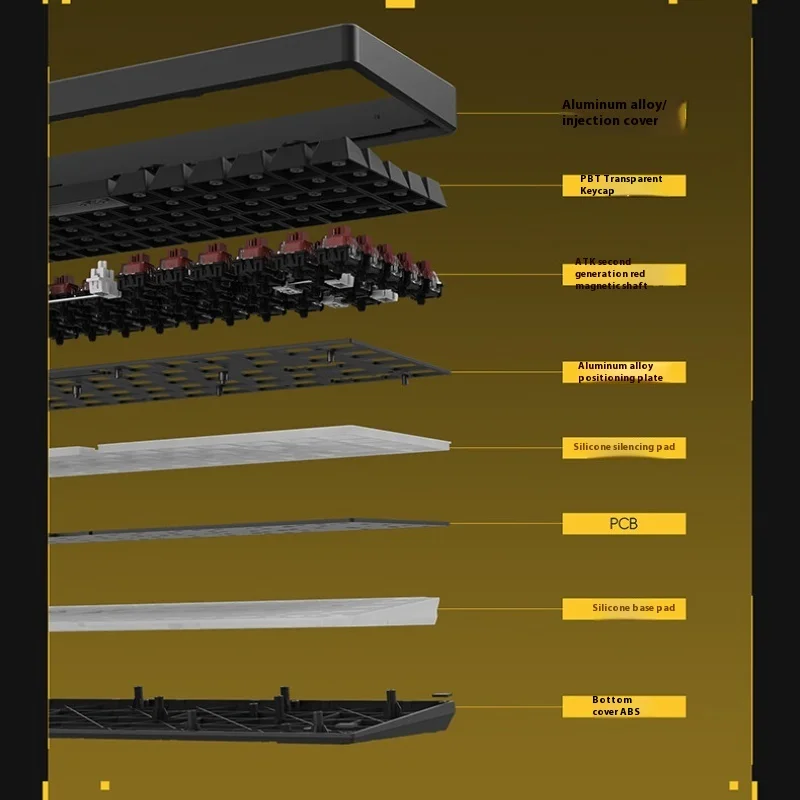 Aluminum alloy/ injection cover

PBT Transparent Keycap

ATK second generation red magnetic shaft

Aluminum alloy positioning plate

Silicone silencing pad

PCB

Silicone base pad

Bottom cover ABS