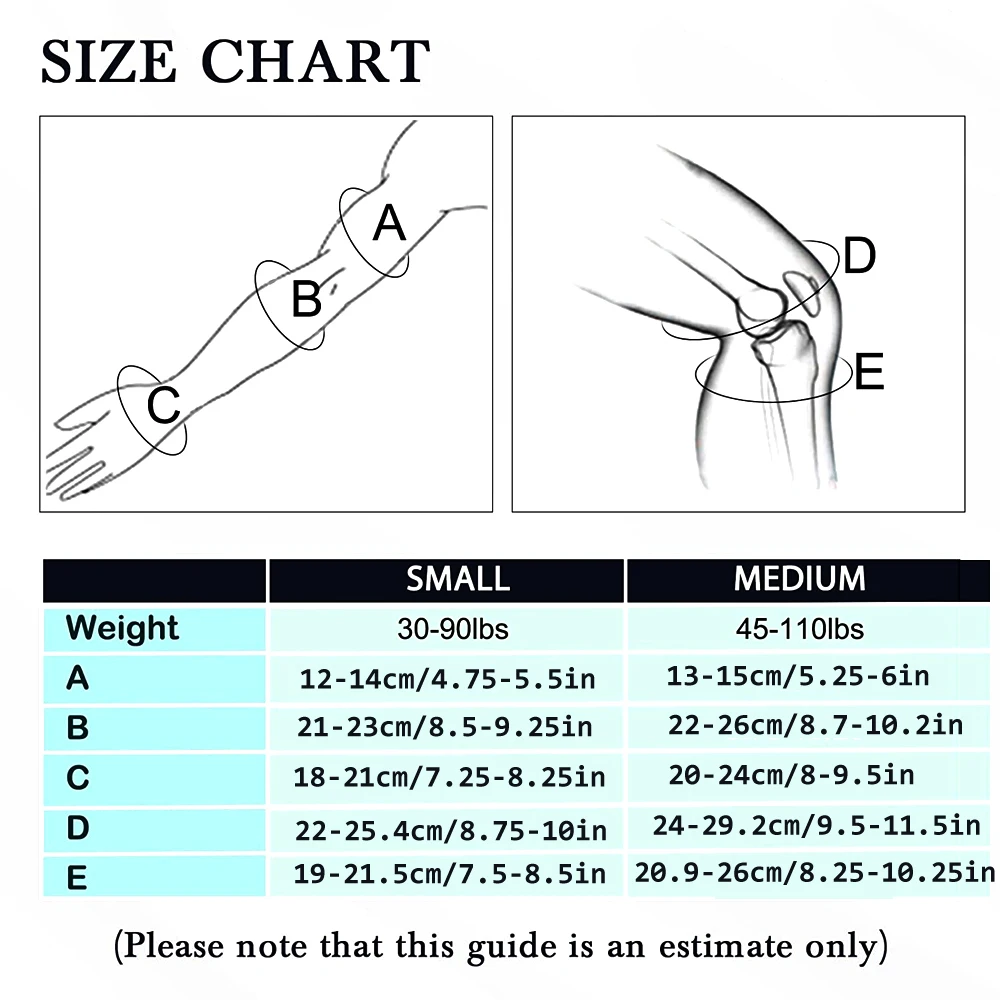 SIZE CHART

A
B
C

D
E

| | SMALL | MEDIUM |
|---|---|---|
| Weight | 30-90lbs | 45-110lbs |
| A | 12-14cm/4.75-5.5in | 13-15cm/5.25-6in |
| B | 21-23cm/8.5-9.25in | 22-26cm/8.7-10.2in |
| C | 18-21cm/7.25-8.25in | 20-24cm/8-9.5in |
| D | 22-25.4cm/8.75-10in | 24-29.2cm/9.5-11.5in |
| E | 19-21.5cm/7.5-8.5in | 20.9-26cm/8.25-10.25in |

(Please note that this guide is an estimate only)