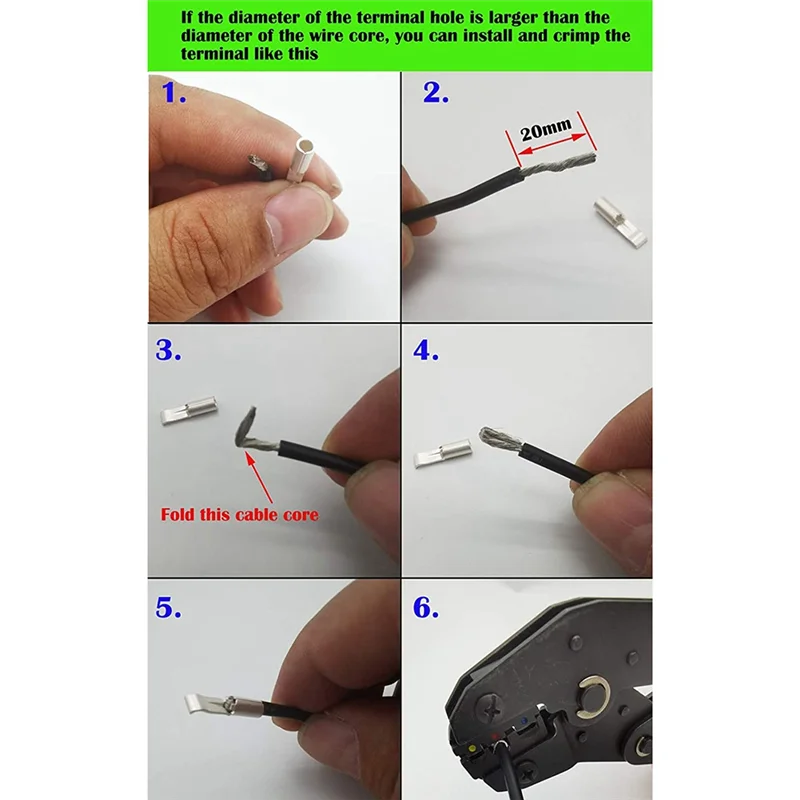 If the diameter of the terminal hole is larger than the diameter of the wire core, you can install and crimp the terminal like this

1.

2.

20mm

3.

Fold this cable core

4.

5.

6.