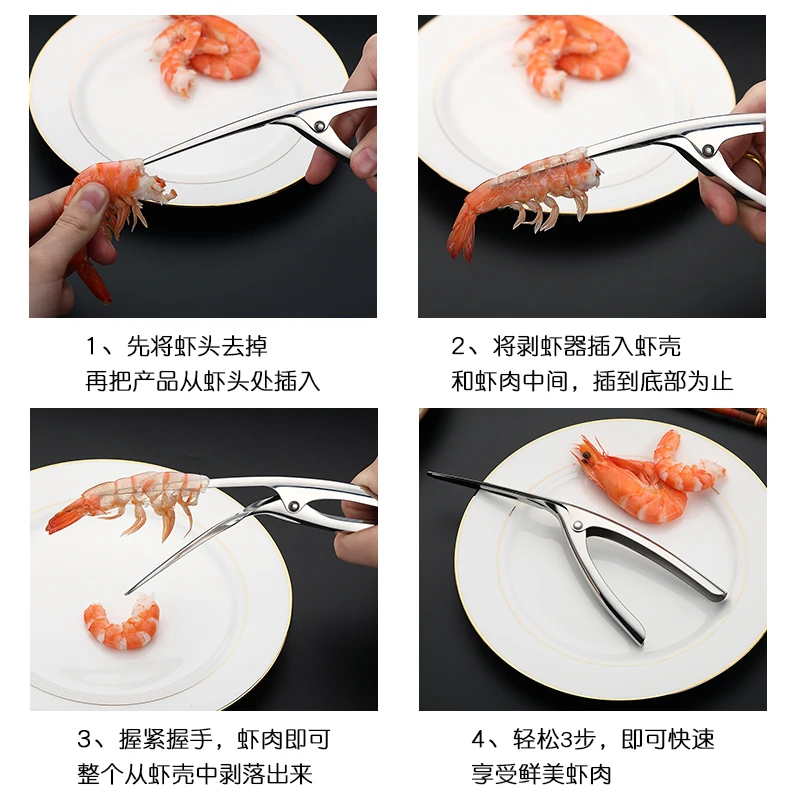 1、先将虾头去掉
再把产品从虾头处插入

2、将剥虾器插入虾壳
和虾肉中间，插到底部为止

3、握紧握手，虾肉即可
整个从虾壳中剥落出来

4、轻松3步，即可快速
享受鲜美虾肉