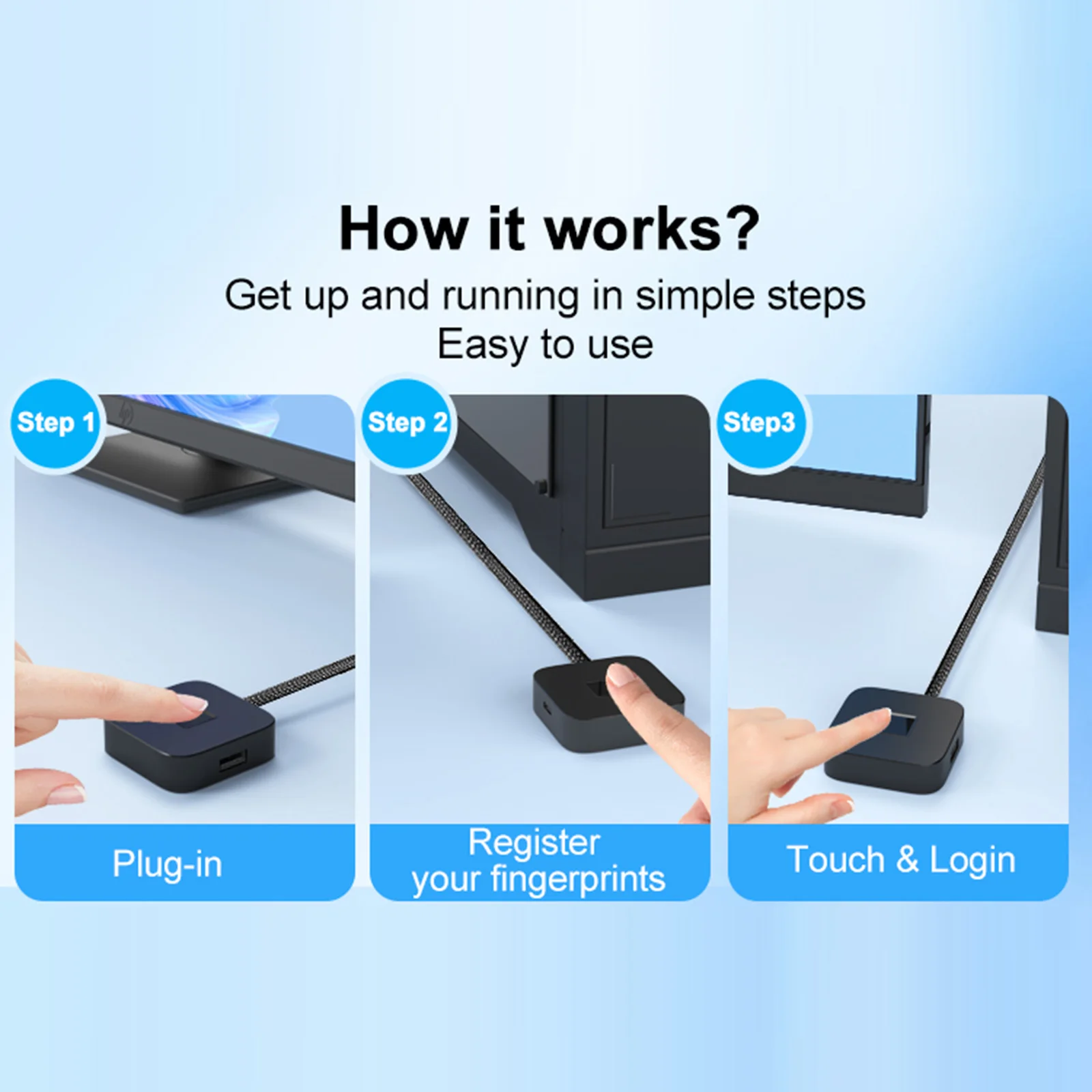 How it works?

Get up and running in simple steps
Easy to use

Step 1

Plug-in

Step 2

Register your fingerprints

Step3

Touch & Login