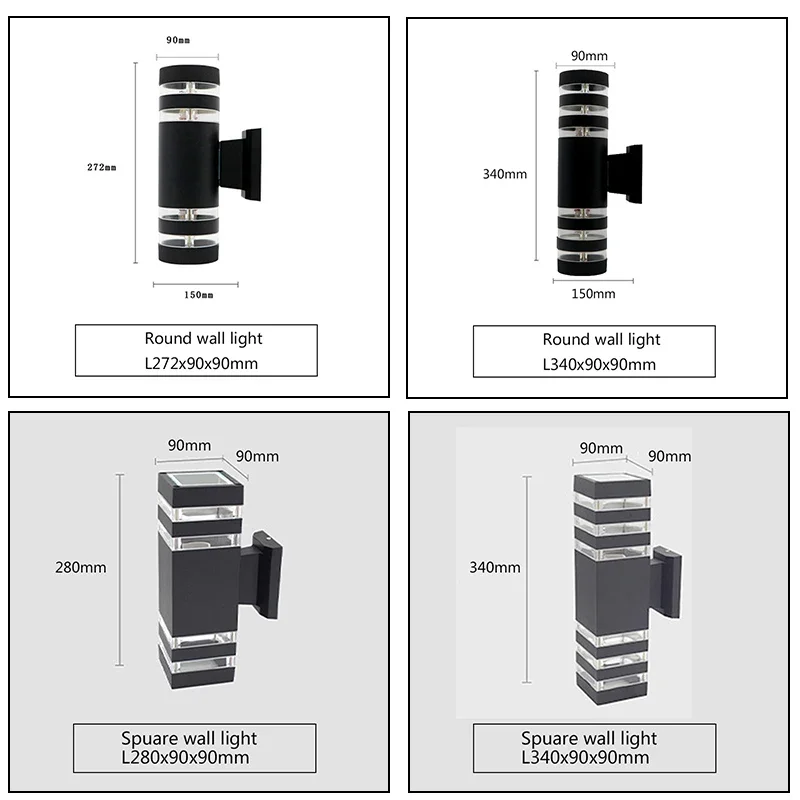 90mm

272mm

150mm

Round wall light
L272x90x90mm

90mm

340mm

150mm

Round wall light
L340x90x90mm

90mm 90mm

280mm

Spuare wall light
L280x90x90mm

90mm 90mm

340mm

Spuare wall light
L340x90x90mm