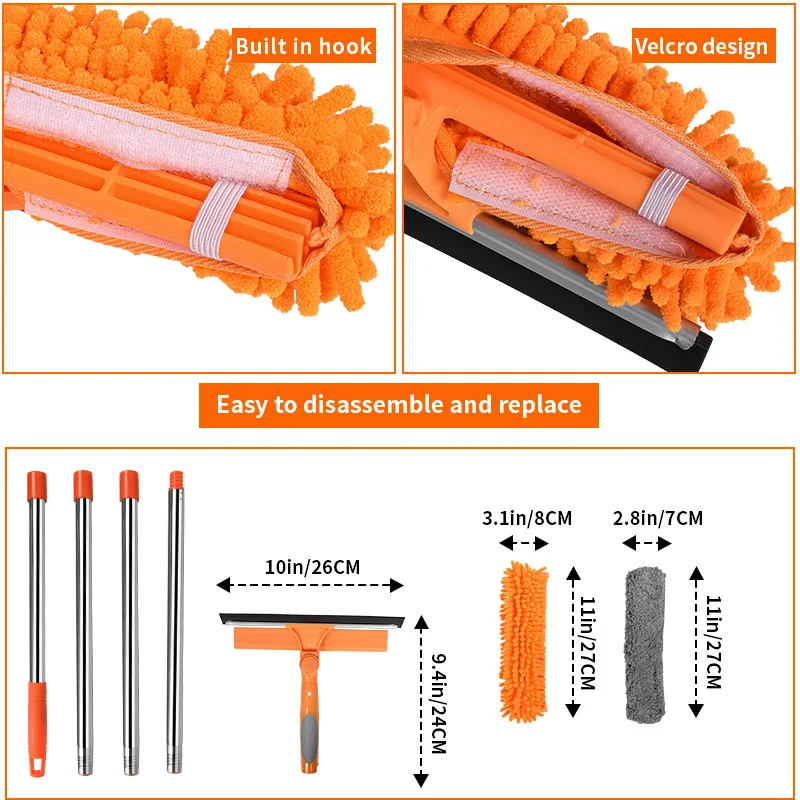 Built in hook

Velcro design

Easy to disassemble and replace

10in/26CM

9.4in/24CM

3.1in/8CM

11in/27CM

2.8in/7CM

11in/27CM