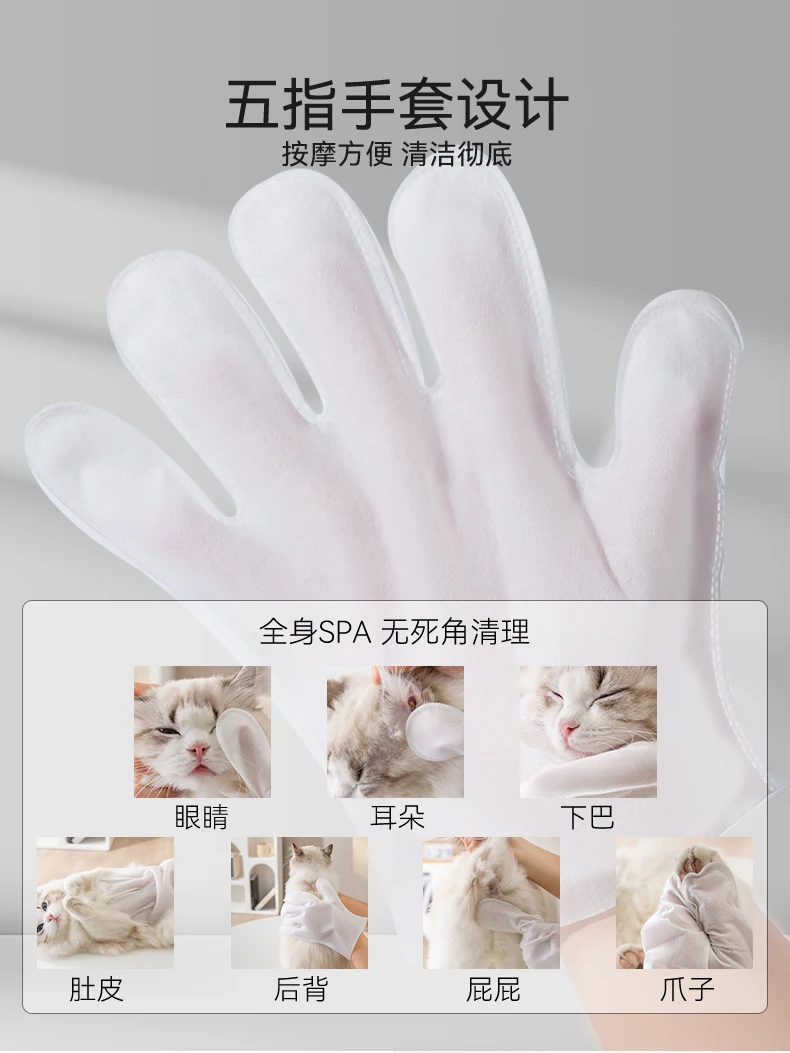 五指手套设计
按摩方便 清洁彻底

全身SPA 无死角清理

眼睛
耳朵
下巴
肚皮
后背
屁屁
爪子