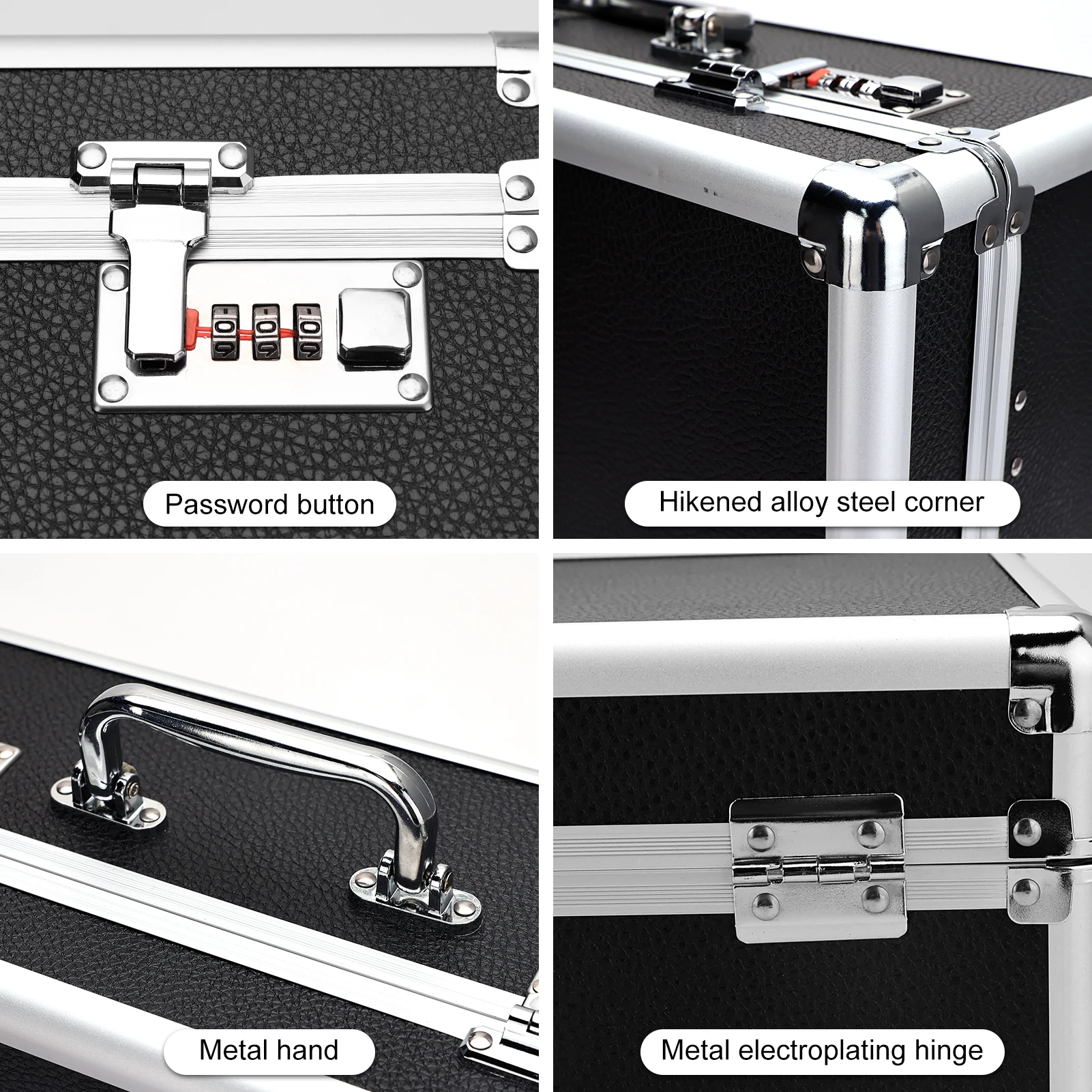 Password button

Hikened alloy steel corner

Metal hand

Metal electroplating hinge