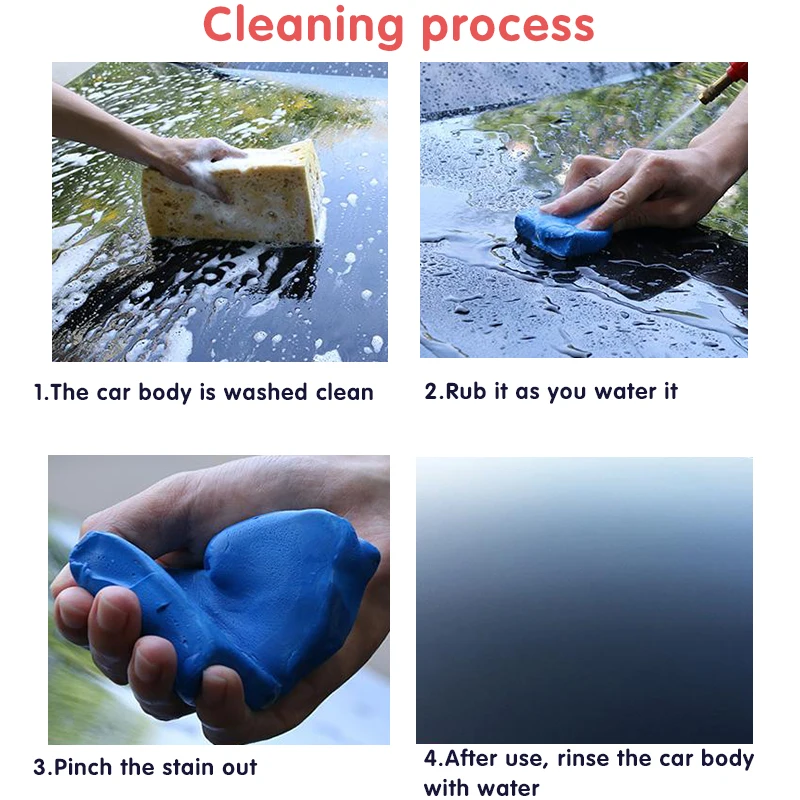 Cleaning process

1.The car body is washed clean

2.Rub it as you water it

3.Pinch the stain out

4.After use, rinse the car body with water