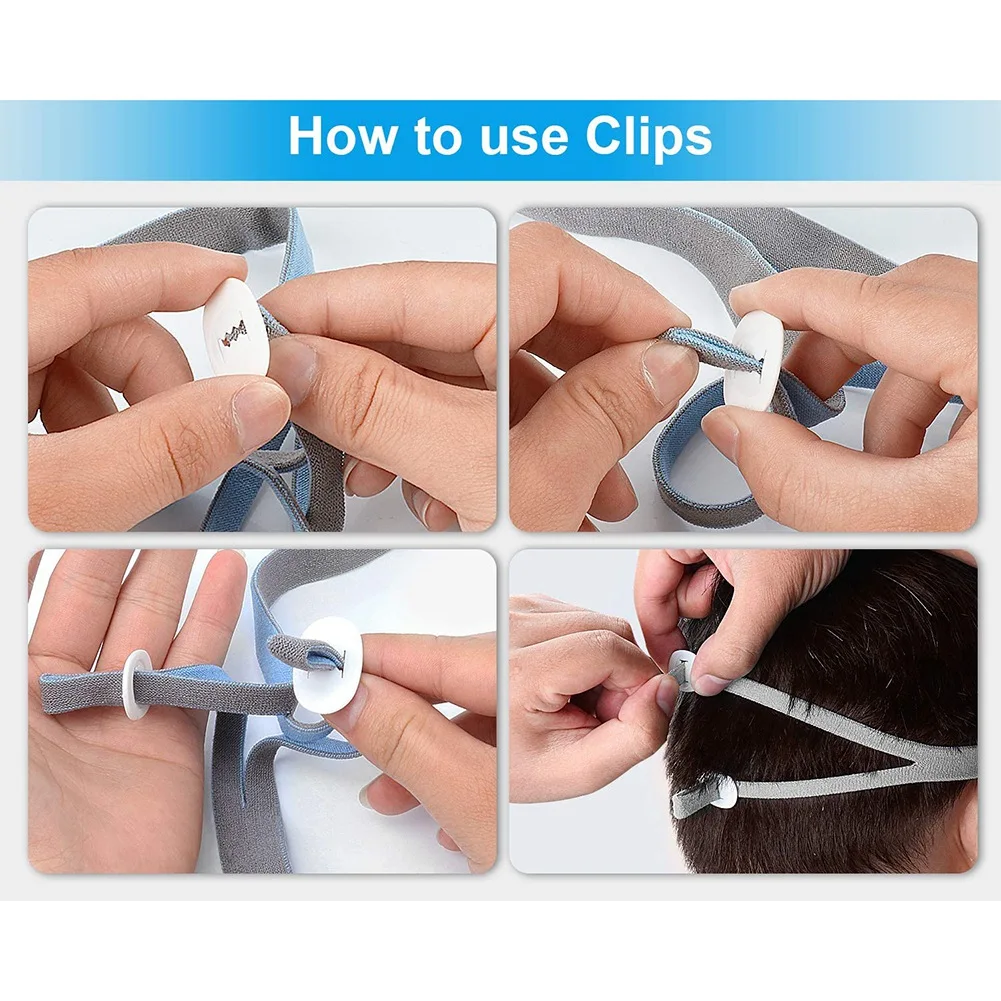 How to use Clips