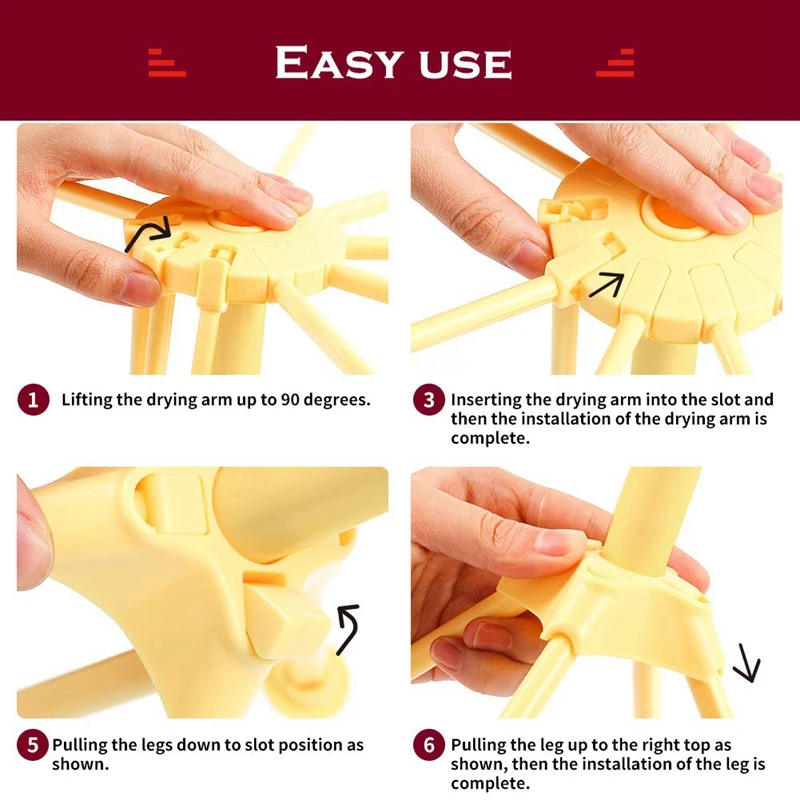 EASY USE

1 Lifting the drying arm up to 90 degrees.

3 Inserting the drying arm into the slot and then the installation of the drying arm is complete.

5 Pulling the legs down to slot position as shown.

6 Pulling the leg up to the right top as shown, then the installation of the leg is complete.