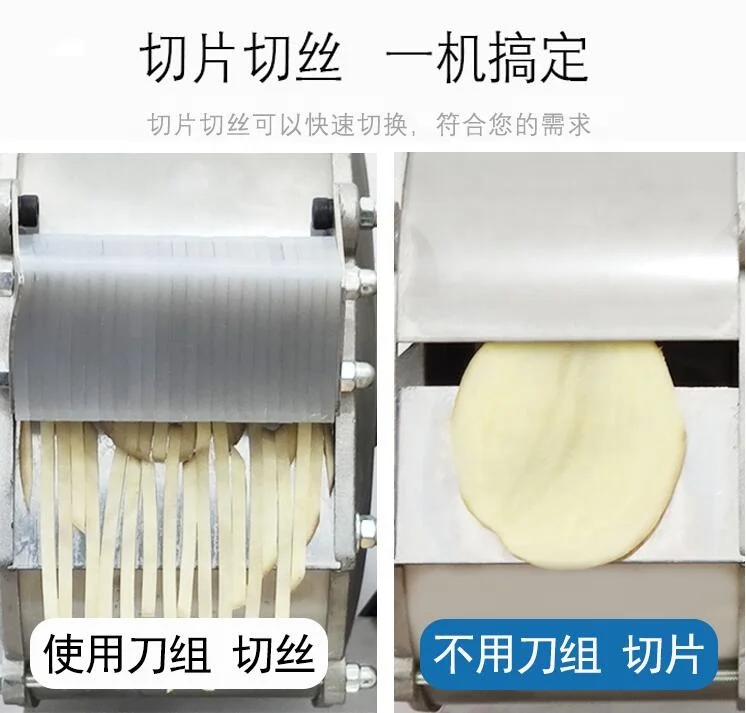 切片切丝 一机搞定

切片切丝可以快速切换，符合您的需求

使用刀组 切丝

不用刀组 切片