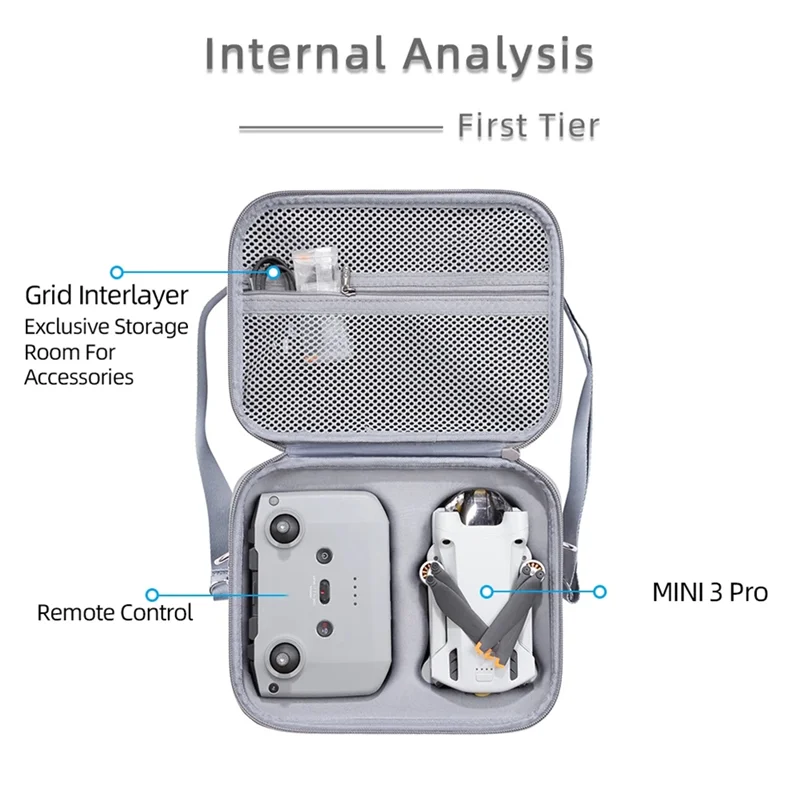 Internal Analysis

First Tier

Grid Interlayer
Exclusive Storage Room For Accessories

Remote Control

MINI 3 Pro